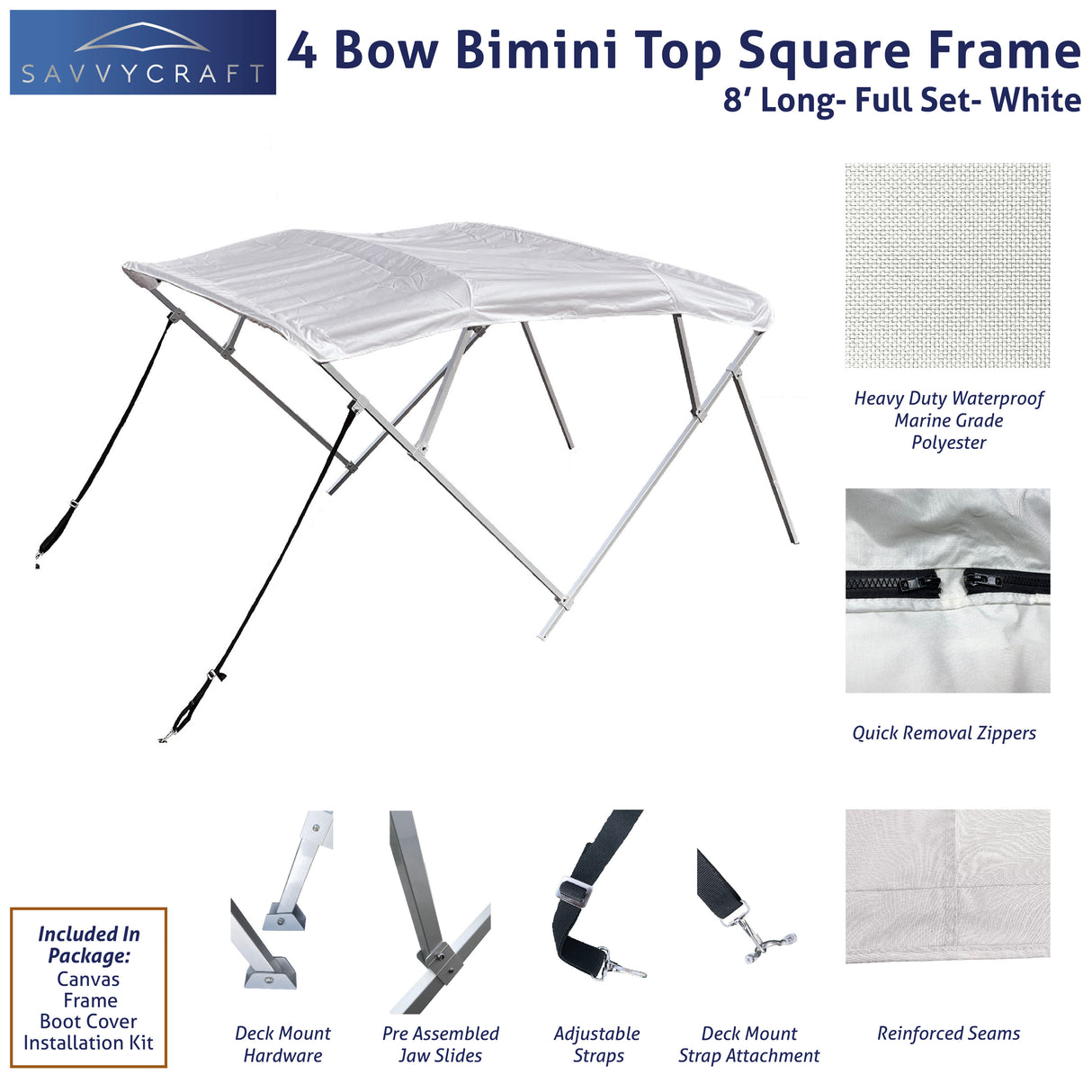 SAVVYCRAFT

4 Bow Bimini Top Square Frame
8' Long- Full Set- White

Heavy Duty Waterproof Marine Grade Polyester

Quick Removal Zippers

Included In Package:
Canvas
Frame
Boot Cover
Installation Kit

Deck Mount Hardware

Pre Assembled Jaw Slides

Adjustable Straps

Deck Mount Strap Attachment

Reinforced Seams