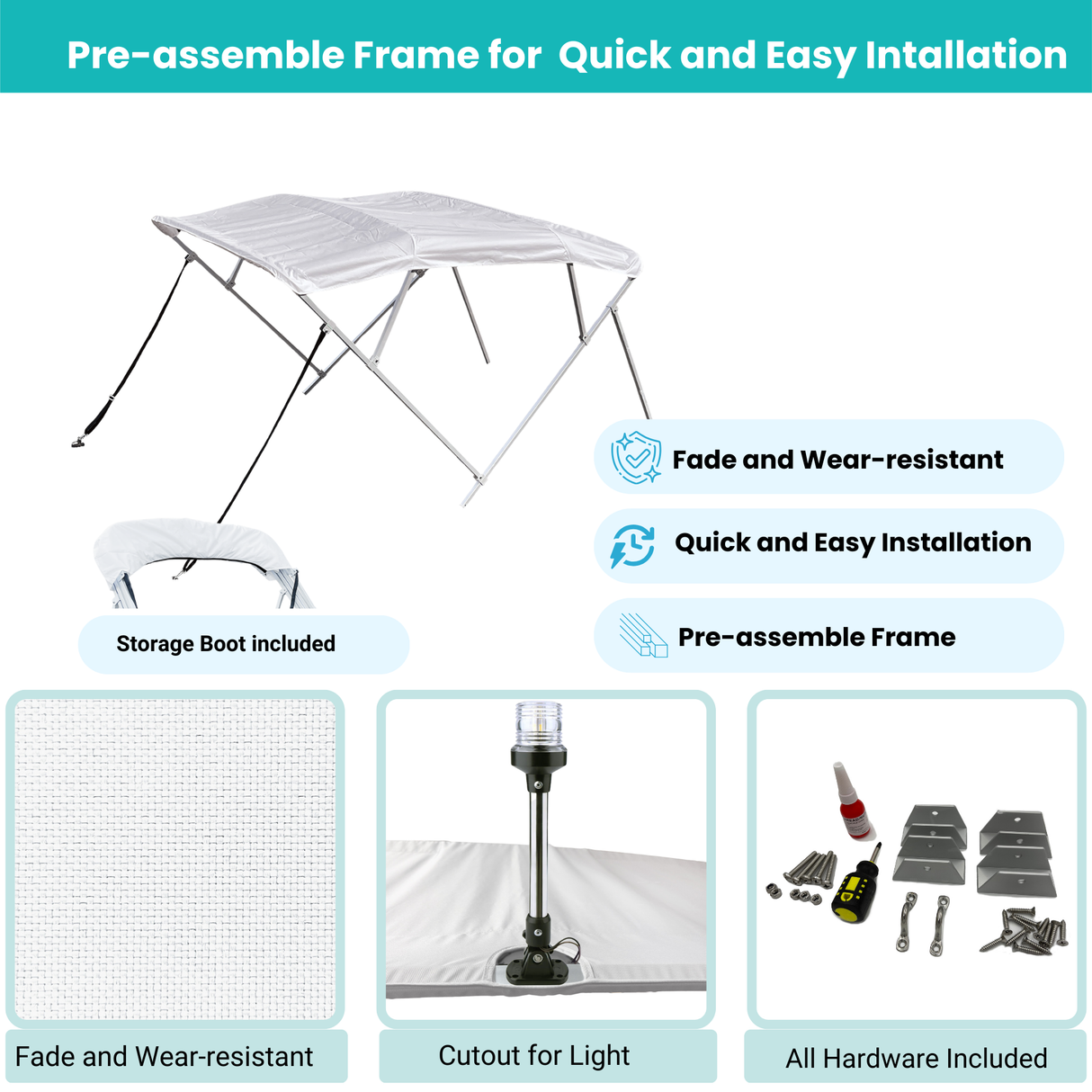 Pre-assemble Frame for Quick and Easy Intallation

Fade and Wear-resistant

Quick and Easy Installation

Pre-assemble Frame

Storage Boot included

Fade and Wear-resistant

Cutout for Light

All Hardware Included