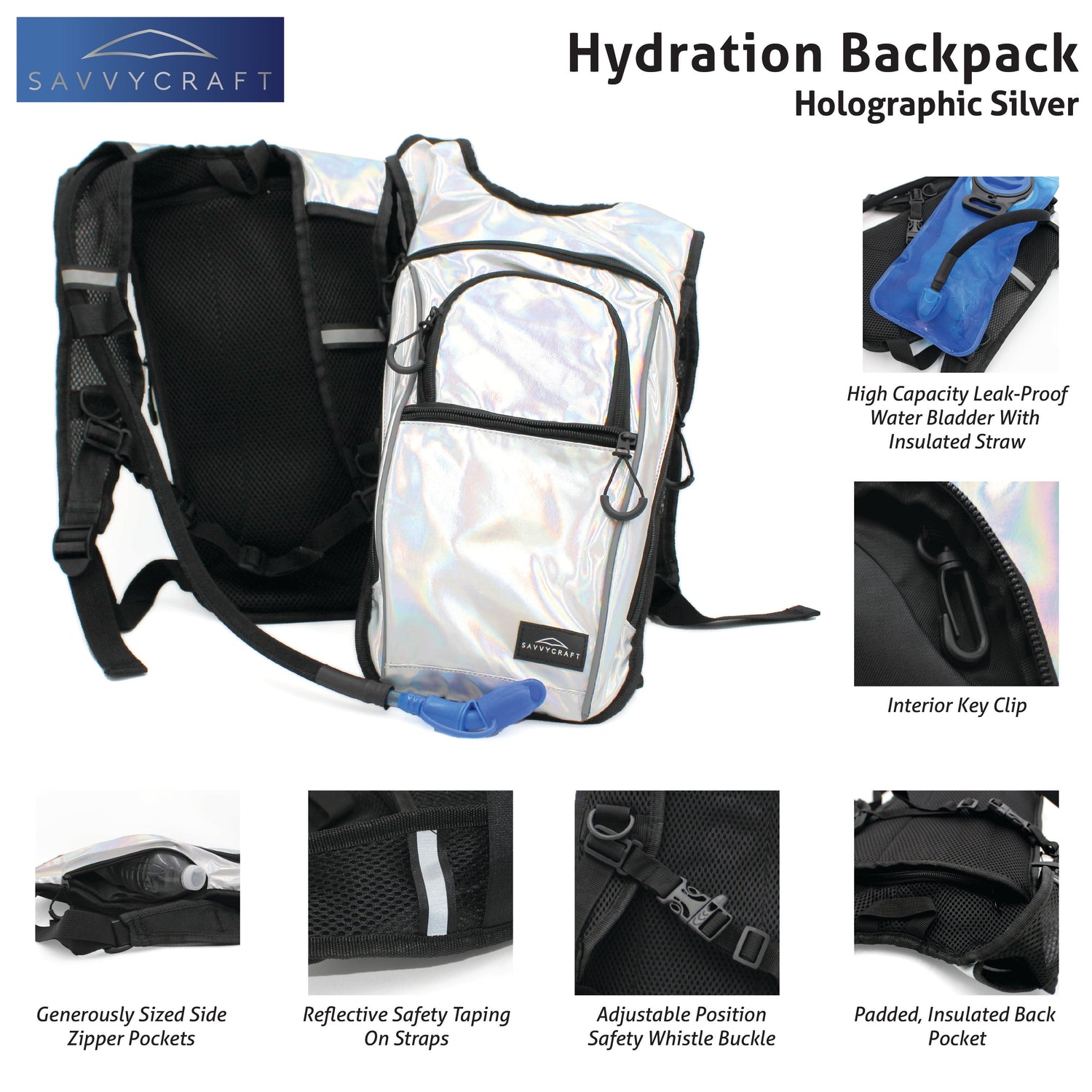 SAVVYCRAFT

Hydration Backpack
Holographic Silver

SAVVYCRAFT

High Capacity Leak-Proof Water Bladder With Insulated Straw

Interior Key Clip

Generously Sized Side Zipper Pockets

Reflective Safety Taping On Straps

Adjustable Position Safety Whistle Buckle

Padded, Insulated Back Pocket