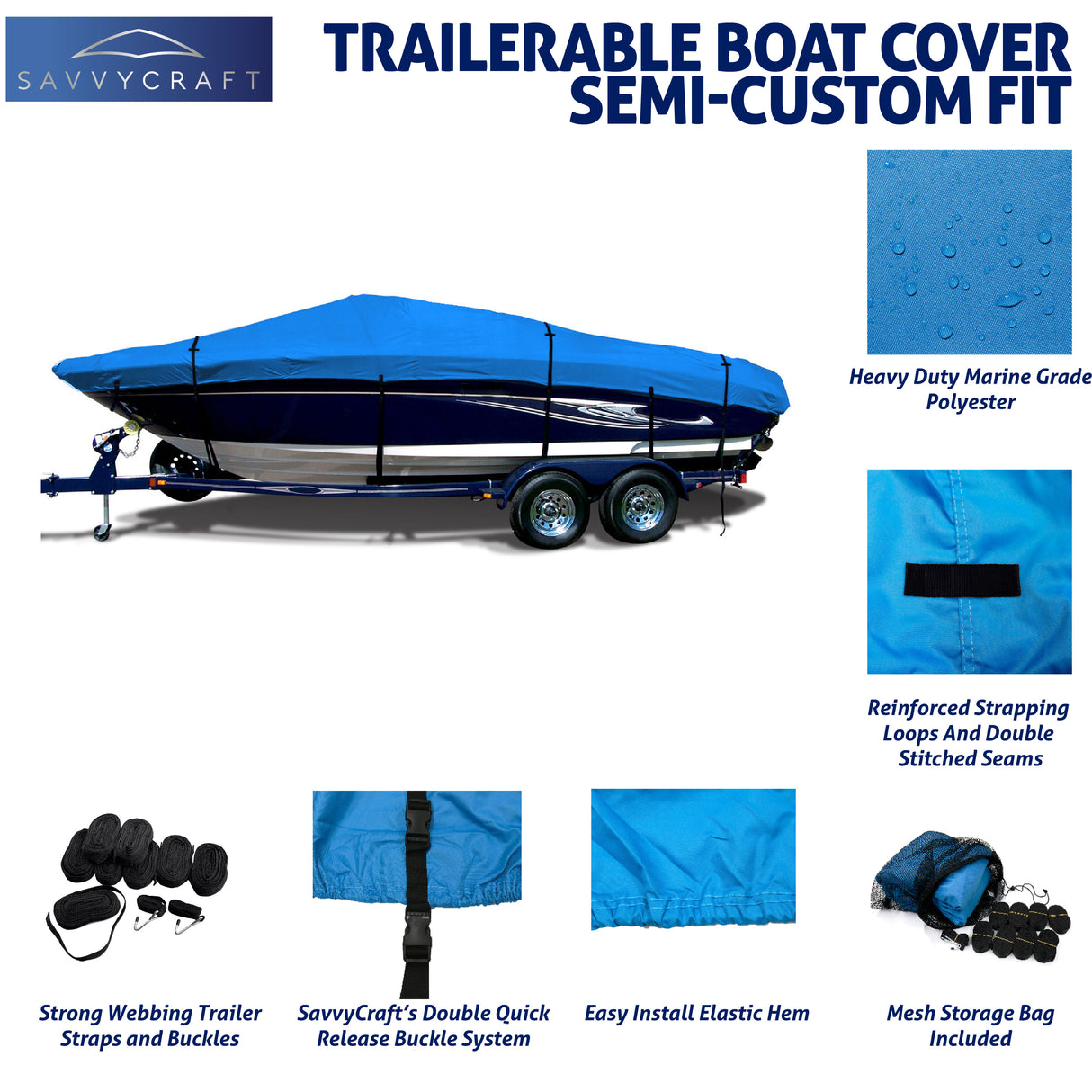 SAVVYCRAFT

TRAILERABLE BOAT COVER
SEMI-CUSTOM FIT

Heavy Duty Marine Grade Polyester

Reinforced Strapping Loops And Double Stitched Seams

Strong Webbing Trailer Straps and Buckles

SavvyCraft's Double Quick Release Buckle System

Easy Install Elastic Hem

Mesh Storage Bag Included