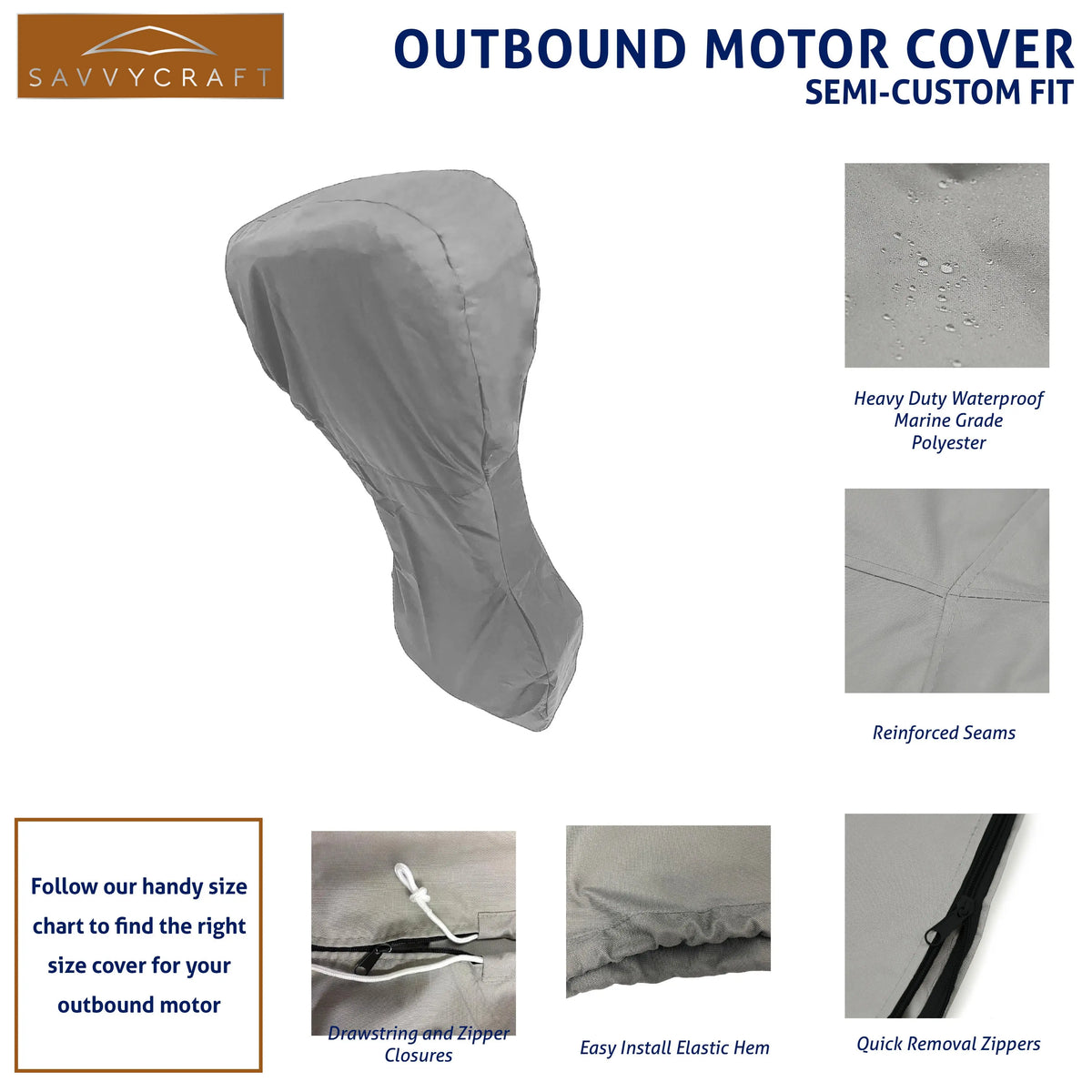 SAVVYCRAFT

OUTBOUND MOTOR COVER
SEMI-CUSTOM FIT

Heavy Duty Waterproof
Marine Grade
Polyester

Reinforced Seams

Follow our handy size chart to find the right size cover for your outbound motor

Drawstring and Zipper
Closures

Easy Install Elastic Hem

Quick Removal Zippers