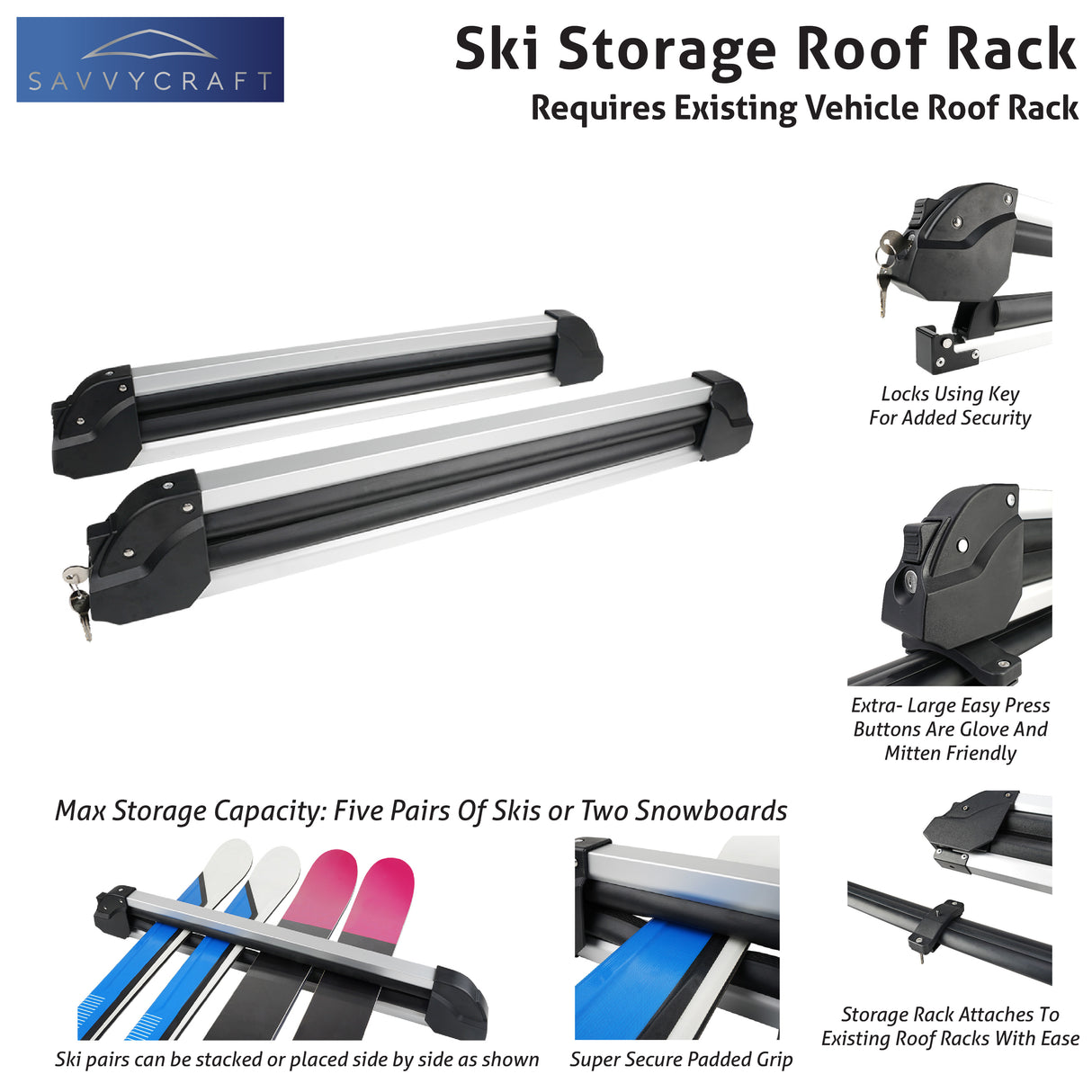 SAVVYCRAFT

Ski Storage Roof Rack
Requires Existing Vehicle Roof Rack

Locks Using Key For Added Security

Extra- Large Easy Press Buttons Are Glove And Mitten Friendly

Max Storage Capacity: Five Pairs Of Skis or Two Snowboards

Ski pairs can be stacked or placed side by side as shown

Super Secure Padded Grip

Storage Rack Attaches To Existing Roof Racks With Ease