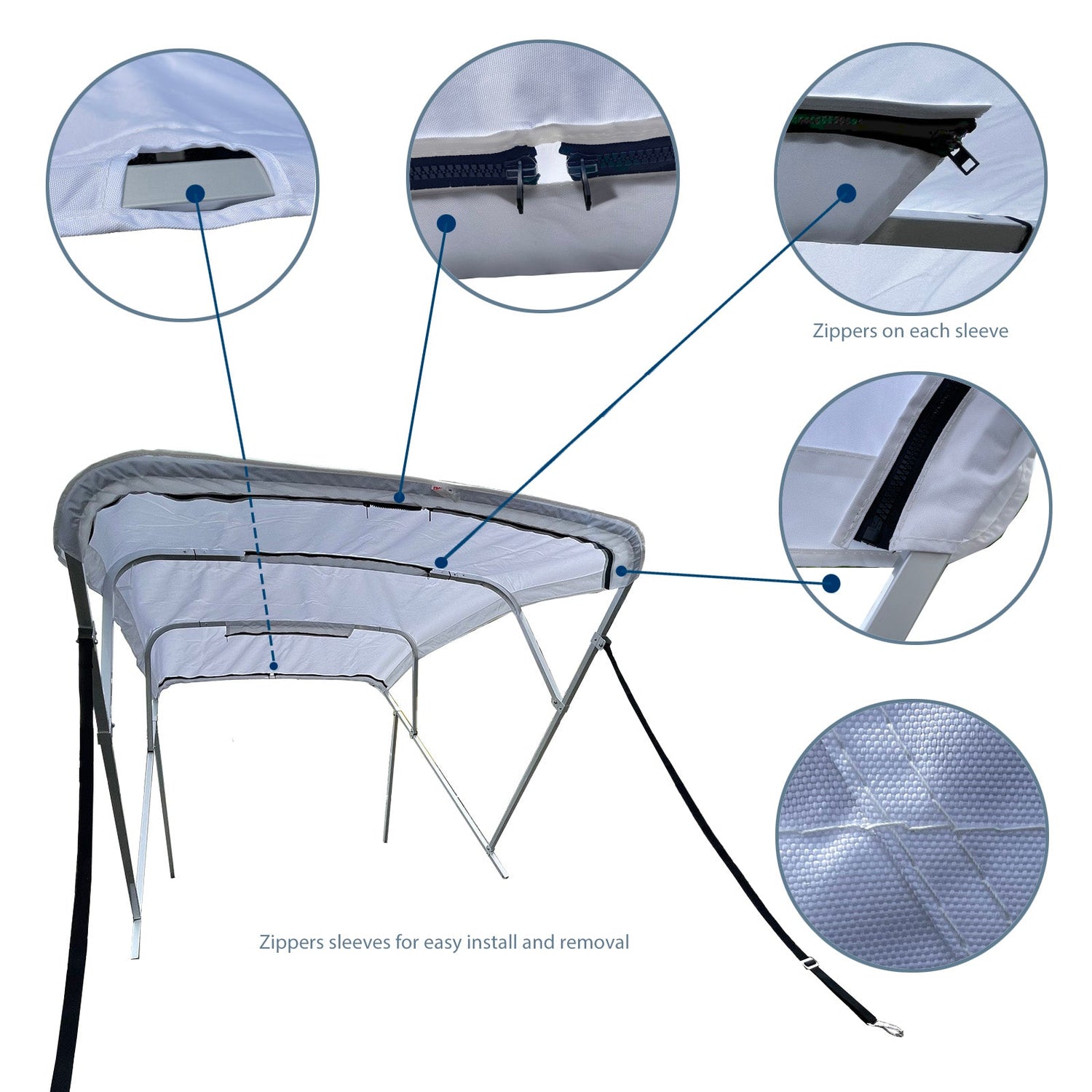 Zippers on each sleeve

Zippers sleeves for easy install and removal