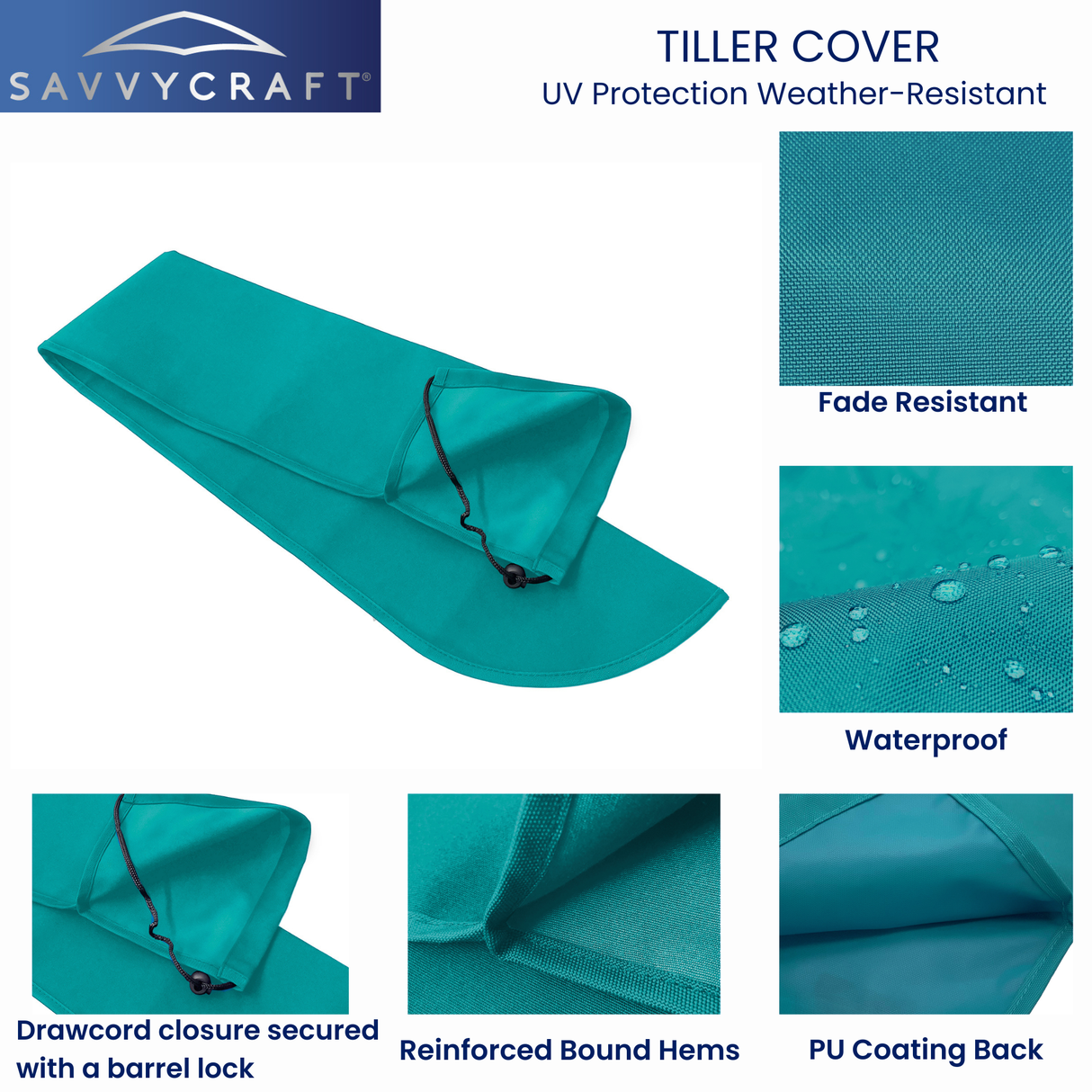 SAVVYCRAFT®

TILLER COVER
UV Protection Weather-Resistant

Fade Resistant

Waterproof

Drawcord closure secured with a barrel lock

Reinforced Bound Hems

PU Coating Back