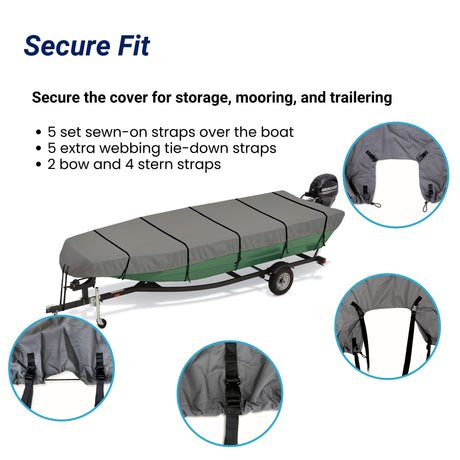 Secure Fit

Secure the cover for storage, mooring, and trailering

• 5 set sewn-on straps over the boat
• 5 extra webbing tie-down straps
• 2 bow and 4 stern straps