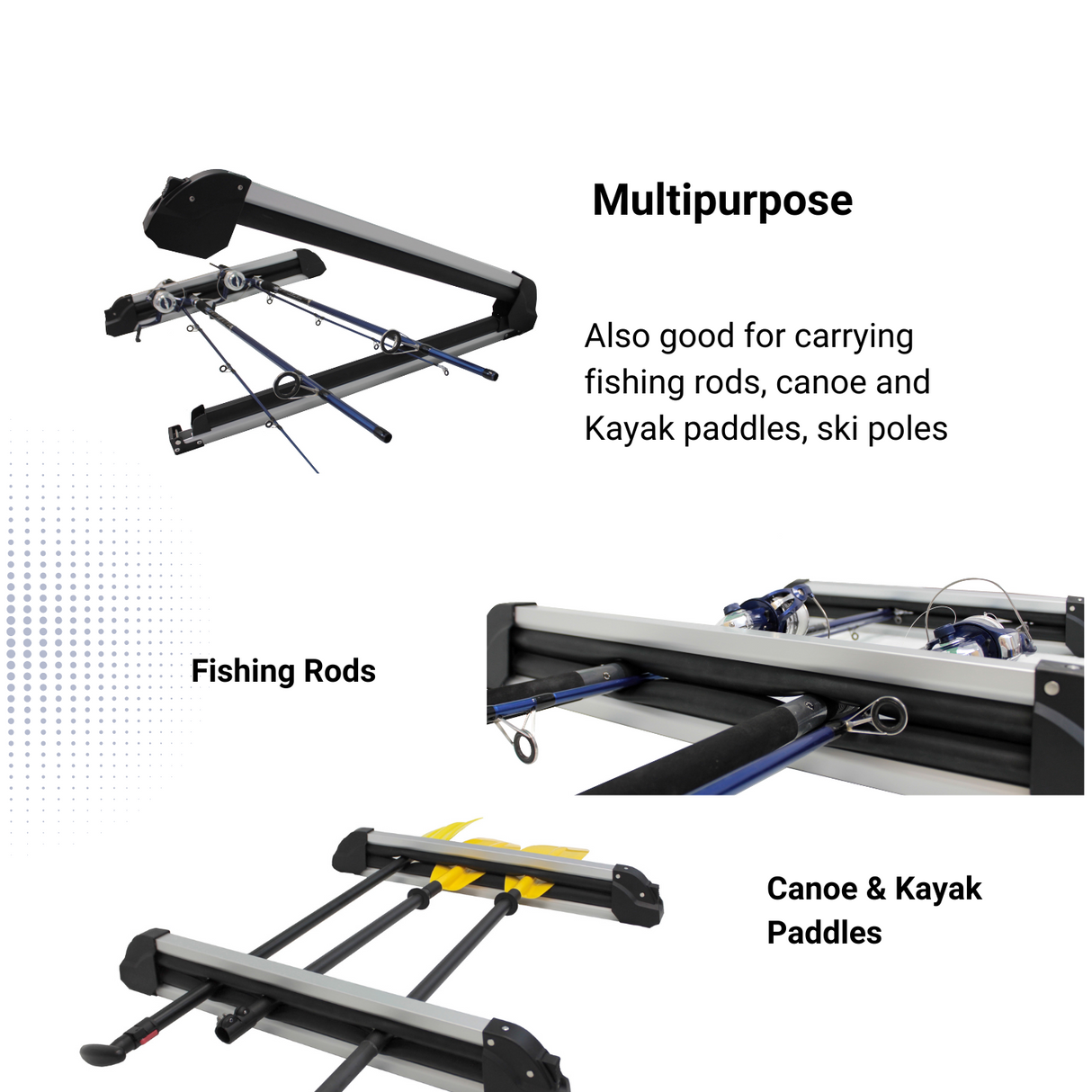 Multipurpose

Also good for carrying fishing rods, canoe and Kayak paddles, ski poles

Fishing Rods

Canoe & Kayak Paddles