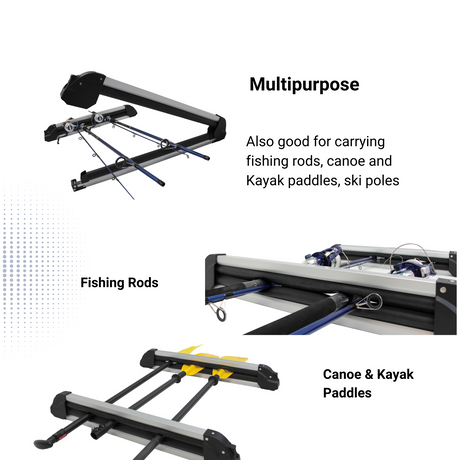 Multipurpose

Also good for carrying fishing rods, canoe and Kayak paddles, ski poles

Fishing Rods

Canoe & Kayak Paddles