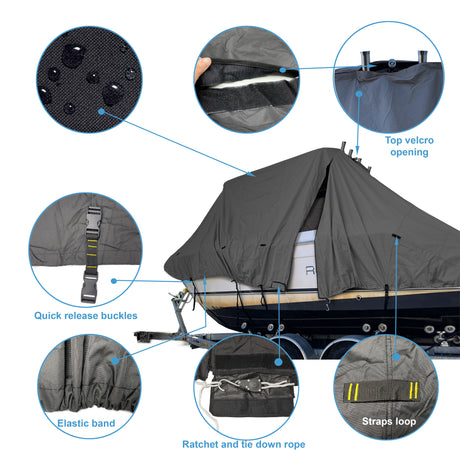 Top velcro opening

Quick release buckles

Elastic band

Ratchet and tie down rope

Straps loop