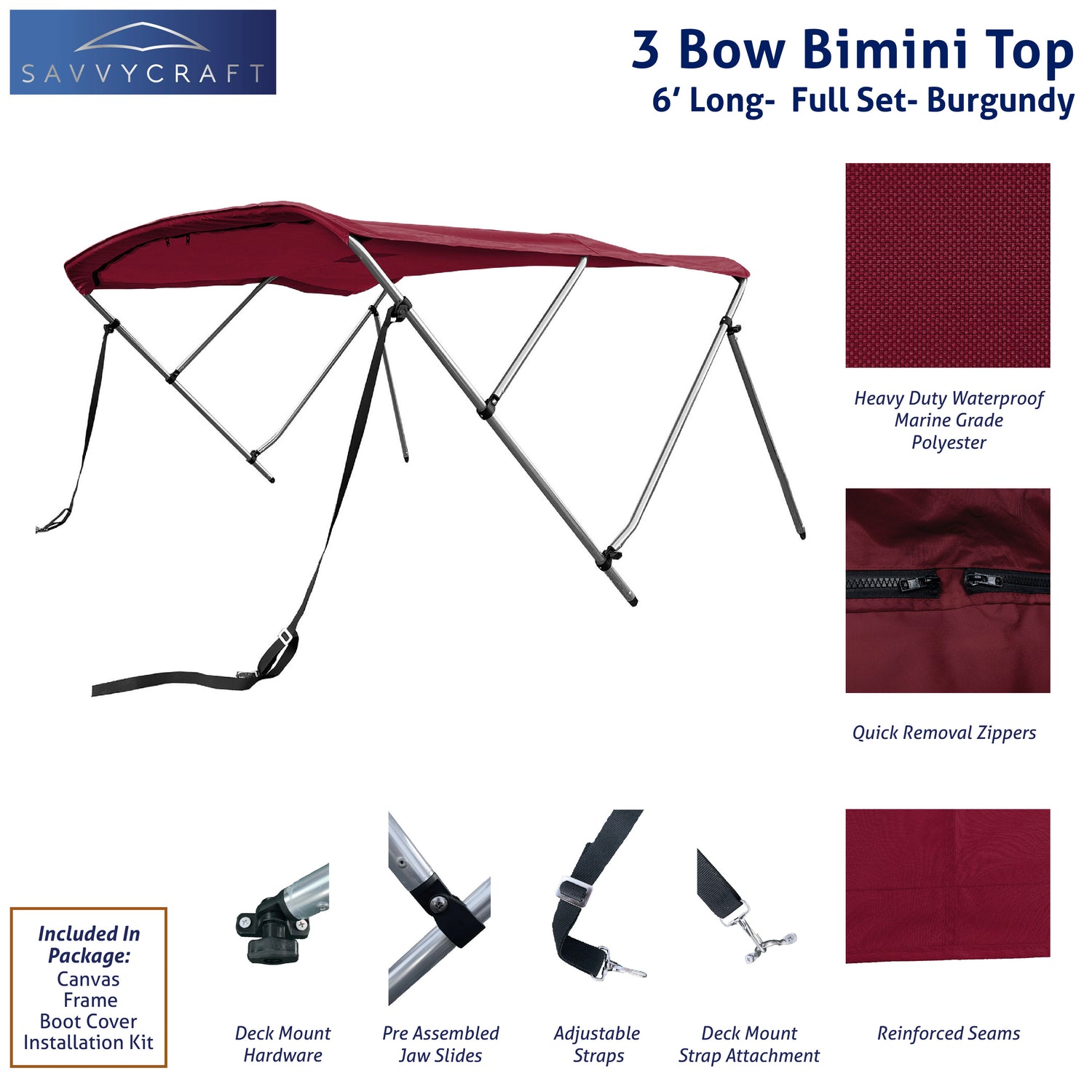 SAVVYCRAFT

3 Bow Bimini Top
6’ Long- Full Set- Burgundy

Heavy Duty Waterproof Marine Grade Polyester

Quick Removal Zippers

Included In Package:
Canvas
Frame
Boot Cover
Installation Kit

Deck Mount Hardware

Pre Assembled Jaw Slides

Adjustable Straps

Deck Mount Strap Attachment

Reinforced Seams