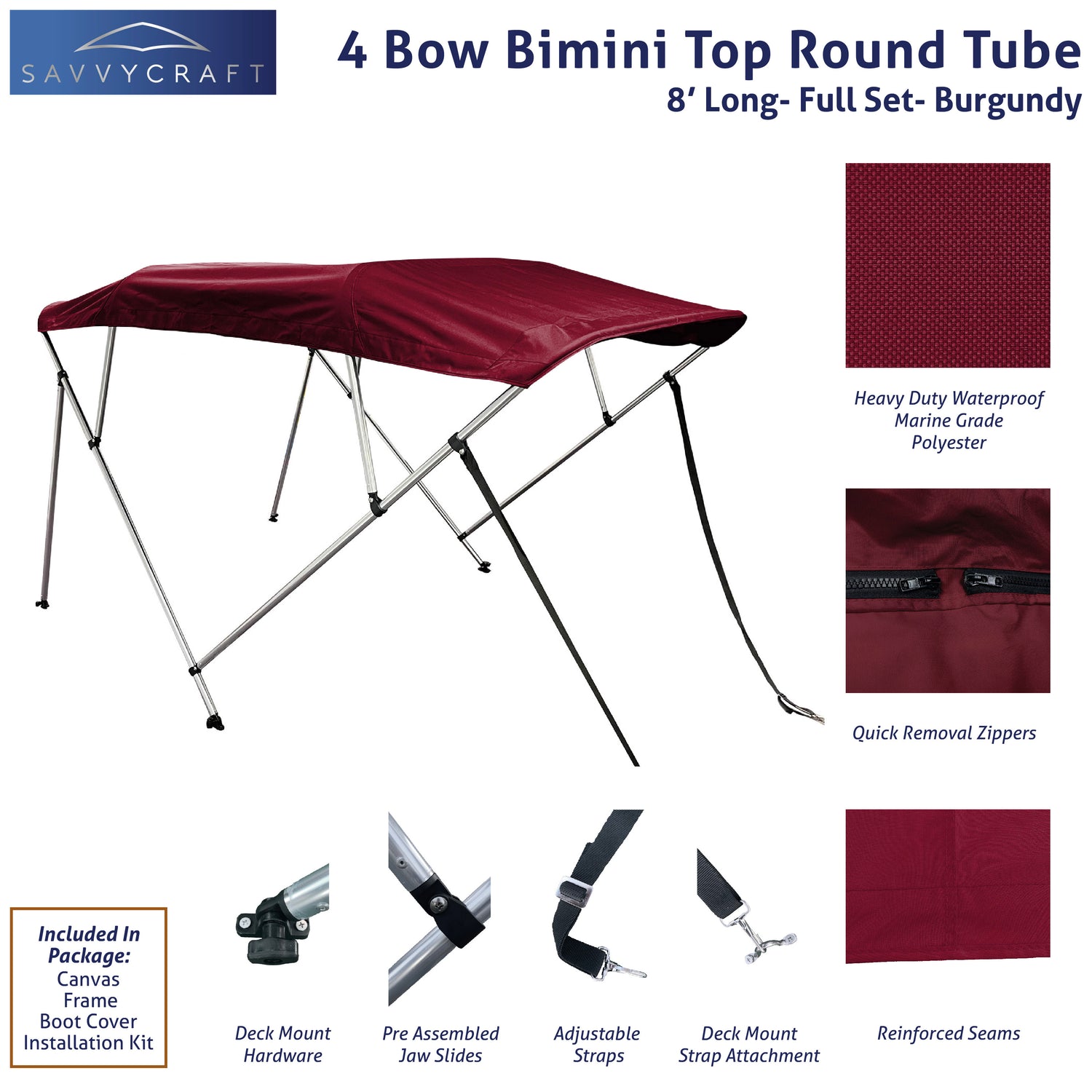 SAVVYCRAFT

4 Bow Bimini Top Round Tube
8' Long- Full Set- Burgundy

Heavy Duty Waterproof Marine Grade Polyester

Quick Removal Zippers

Included In Package:
Canvas
Frame
Boot Cover
Installation Kit

Deck Mount Hardware

Pre Assembled Jaw Slides

Adjustable Straps

Deck Mount Strap Attachment

Reinforced Seams