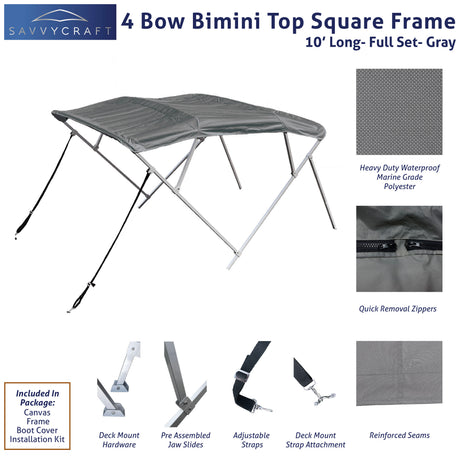 SAVVYCRAFT

4 Bow Bimini Top Square Frame
10' Long- Full Set- Gray

Heavy Duty Waterproof Marine Grade Polyester

Quick Removal Zippers

Reinforced Seams

Included In Package:
Canvas
Frame
Boot Cover
Installation Kit

Deck Mount Hardware

Pre Assembled Jaw Slides

Adjustable Straps

Deck Mount Strap Attachment