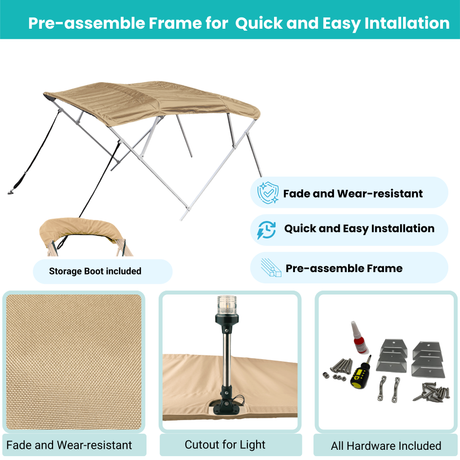 Pre-assemble Frame for Quick and Easy Intallation

Fade and Wear-resistant

Quick and Easy Installation

Pre-assemble Frame

Storage Boot included

Fade and Wear-resistant

Cutout for Light

All Hardware Included