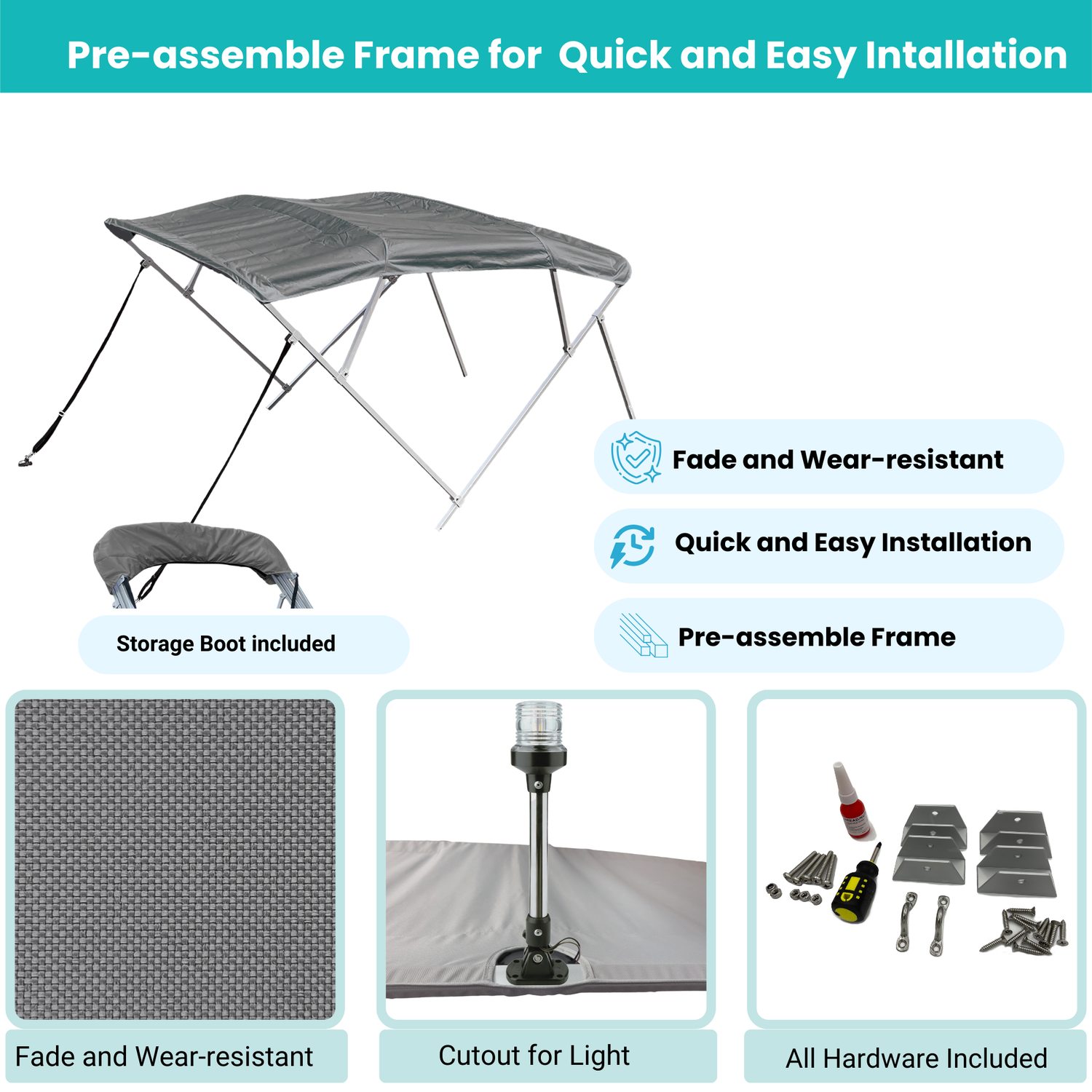 Pre-assemble Frame for Quick and Easy Intallation

Fade and Wear-resistant

Quick and Easy Installation

Pre-assemble Frame

Storage Boot included

Fade and Wear-resistant

Cutout for Light

All Hardware Included