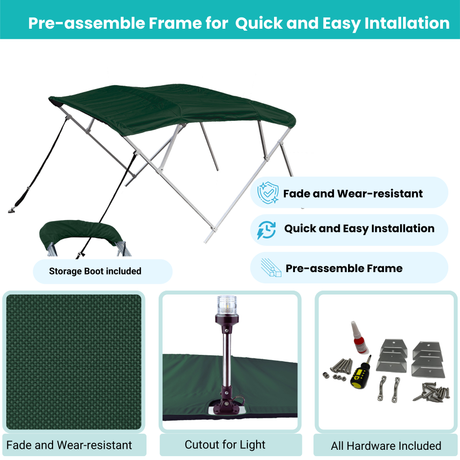 Pre-assemble Frame for Quick and Easy Intallation

Fade and Wear-resistant

Quick and Easy Installation

Pre-assemble Frame

Storage Boot included

Fade and Wear-resistant

Cutout for Light

All Hardware Included