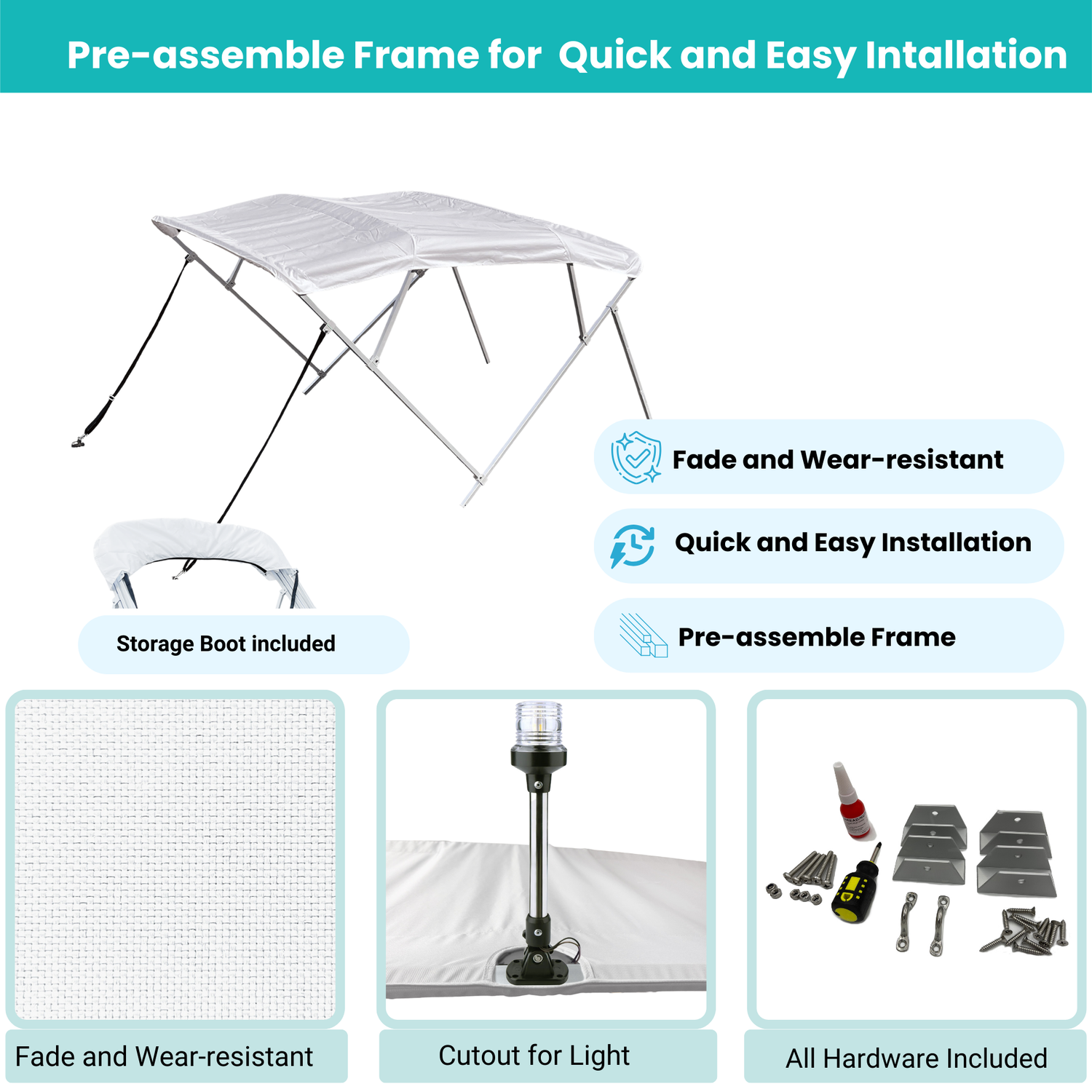 Pre-assemble Frame for Quick and Easy Intallation

Fade and Wear-resistant

Quick and Easy Installation

Pre-assemble Frame

Storage Boot included

Fade and Wear-resistant

Cutout for Light

All Hardware Included