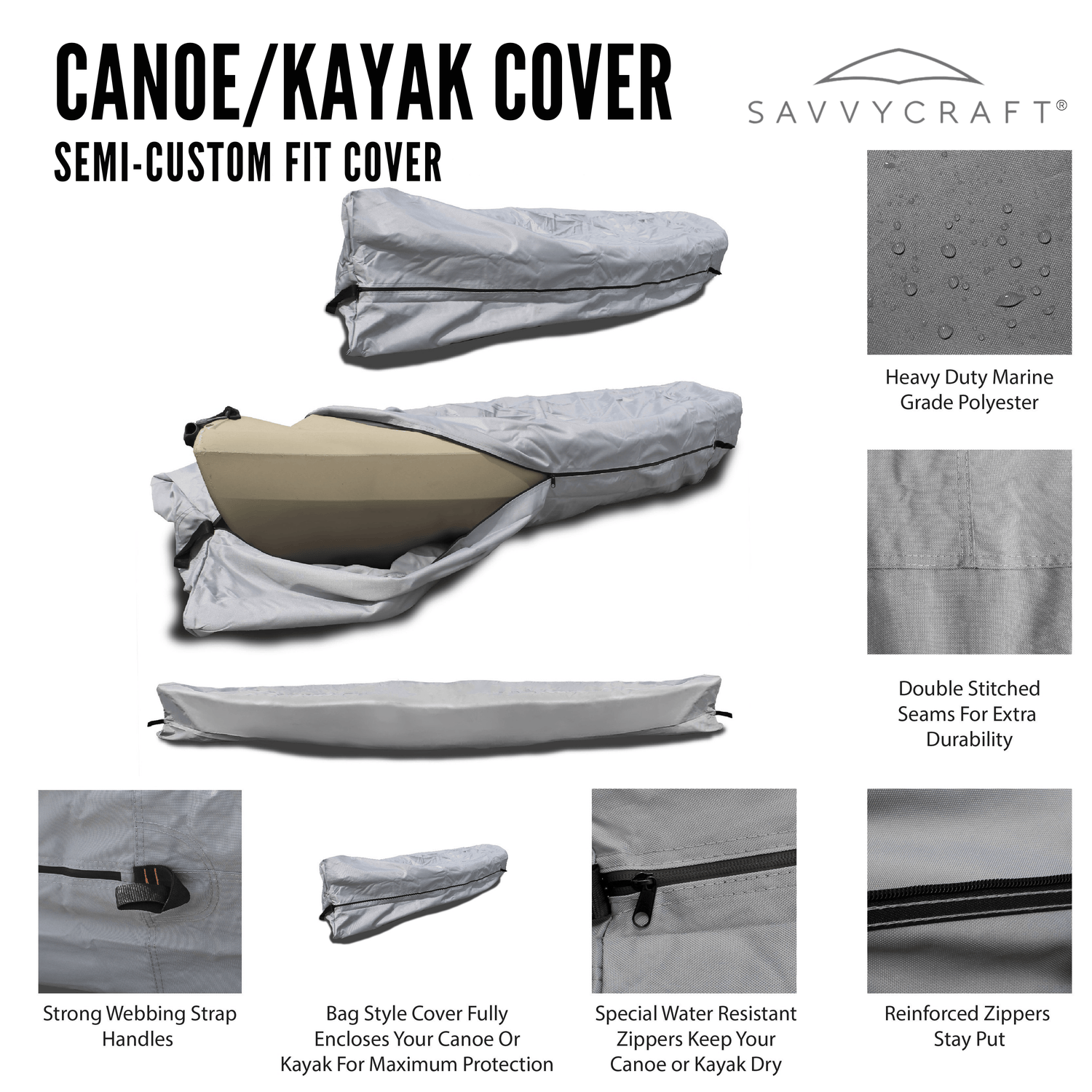 CANOE/KAYAK COVER
SEMI-CUSTOM FIT COVER

SAVVYCRAFT®

Heavy Duty Marine Grade Polyester

Double Stitched Seams For Extra Durability

Strong Webbing Strap Handles

Bag Style Cover Fully Encloses Your Canoe Or Kayak For Maximum Protection

Special Water Resistant Zippers Keep Your Canoe or Kayak Dry

Reinforced Zippers Stay Put