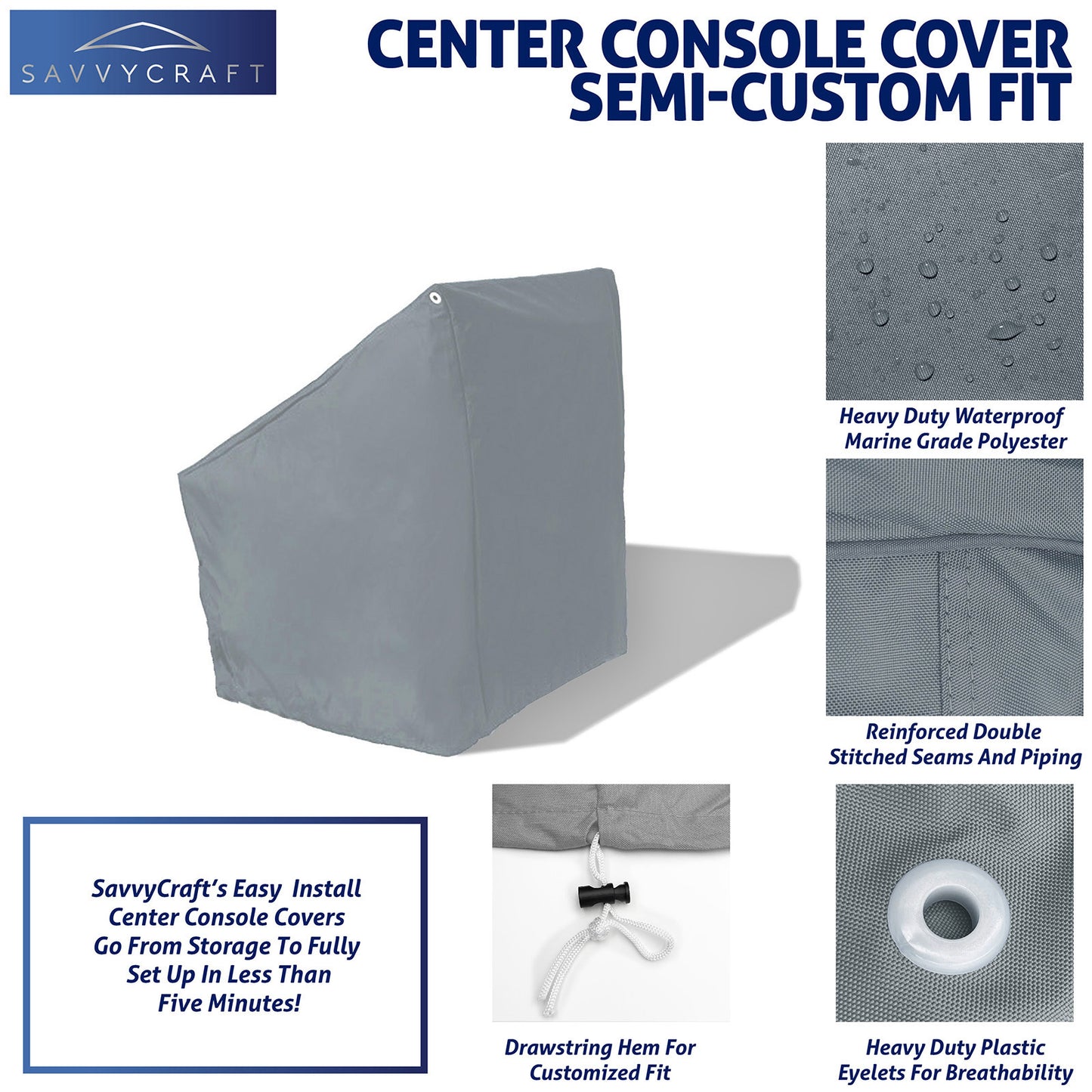 SAVVYCRAFT

CENTER CONSOLE COVER
SEMI-CUSTOM FIT

Heavy Duty Waterproof Marine Grade Polyester

Reinforced Double Stitched Seams And Piping

SavvyCraft's Easy Install Center Console Covers Go From Storage To Fully Set Up In Less Than Five Minutes!

Drawstring Hem For Customized Fit

Heavy Duty Plastic Eyelets For Breathability