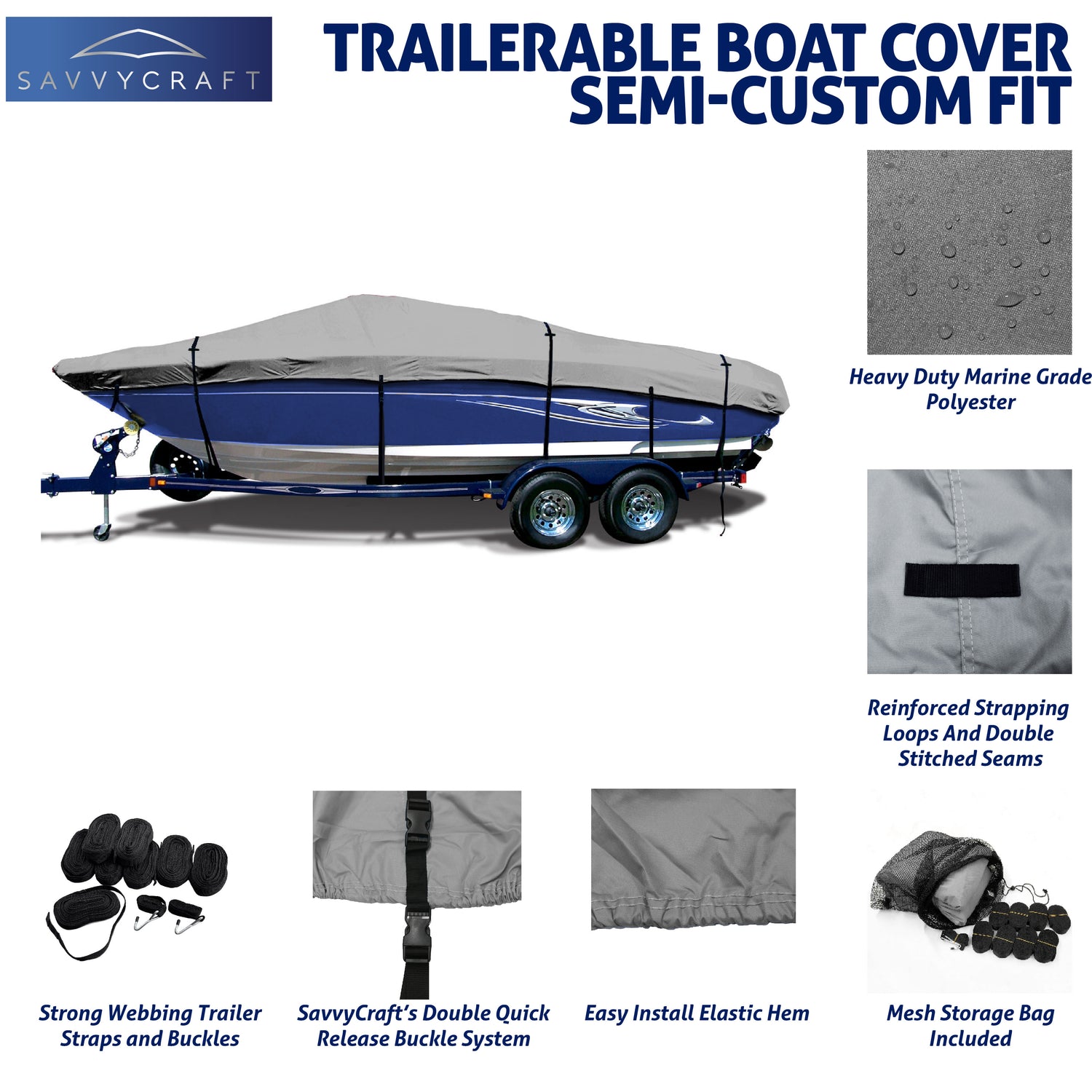 SAVVYCRAFT

TRAILERABLE BOAT COVER
SEMI-CUSTOM FIT

Heavy Duty Marine Grade Polyester

Reinforced Strapping Loops And Double Stitched Seams

Strong Webbing Trailer Straps and Buckles

SavvyCraft's Double Quick Release Buckle System

Easy Install Elastic Hem

Mesh Storage Bag Included