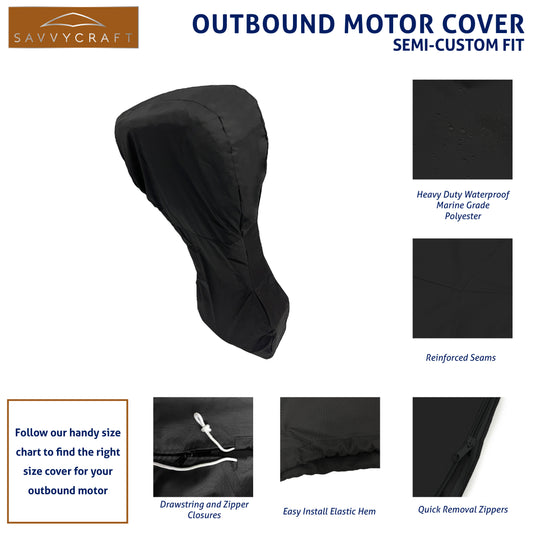 SAVVYCRAFT

OUTBOUND MOTOR COVER
SEMI-CUSTOM FIT

Heavy Duty Waterproof Marine Grade Polyester

Reinforced Seams

Follow our handy size chart to find the right size cover for your outbound motor

Drawstring and Zipper Closures

Easy Install Elastic Hem

Quick Removal Zippers