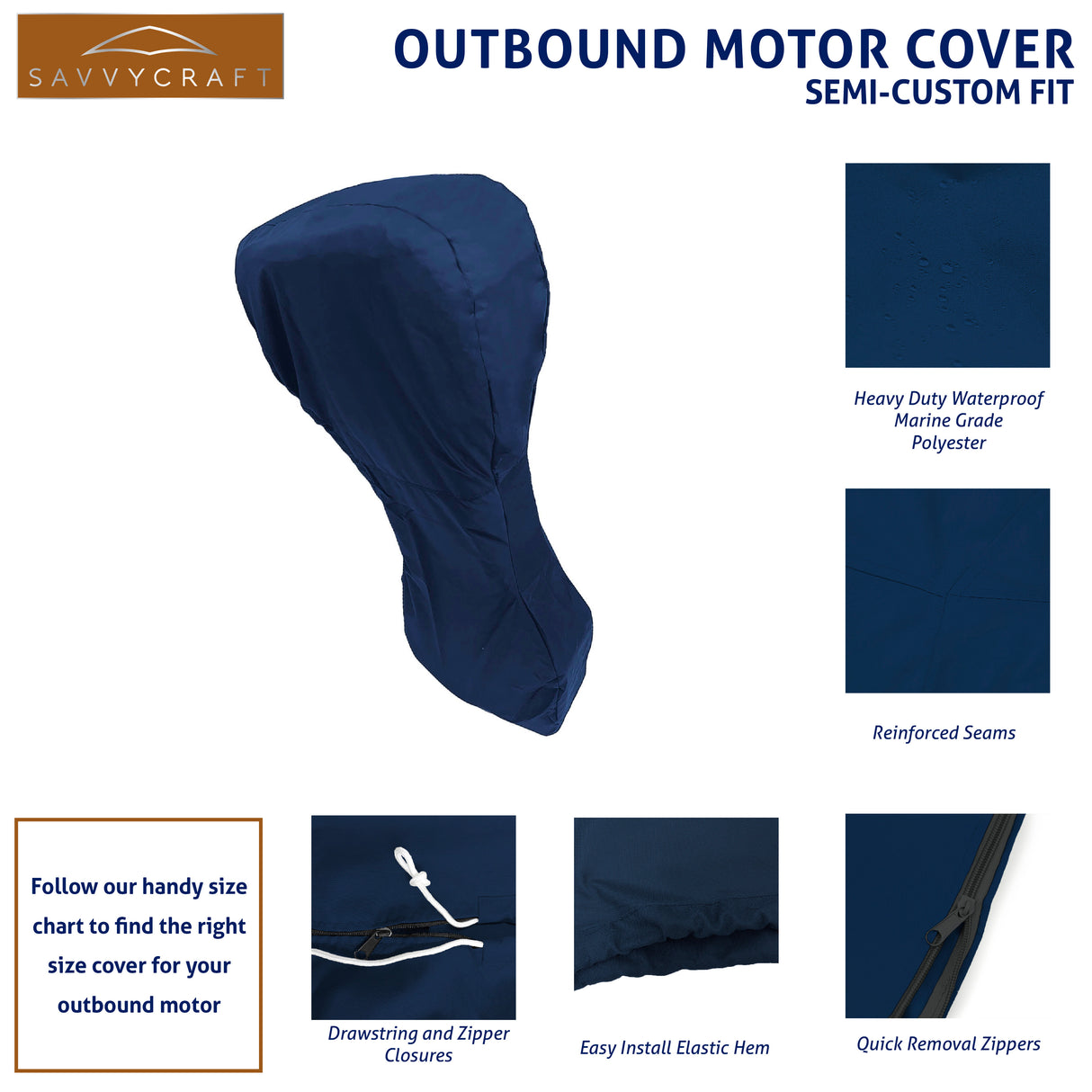 SAVVYCRAFT

OUTBOUND MOTOR COVER
SEMI-CUSTOM FIT

Heavy Duty Waterproof Marine Grade Polyester

Reinforced Seams

Follow our handy size chart to find the right size cover for your outbound motor

Drawstring and Zipper Closures

Easy Install Elastic Hem

Quick Removal Zippers