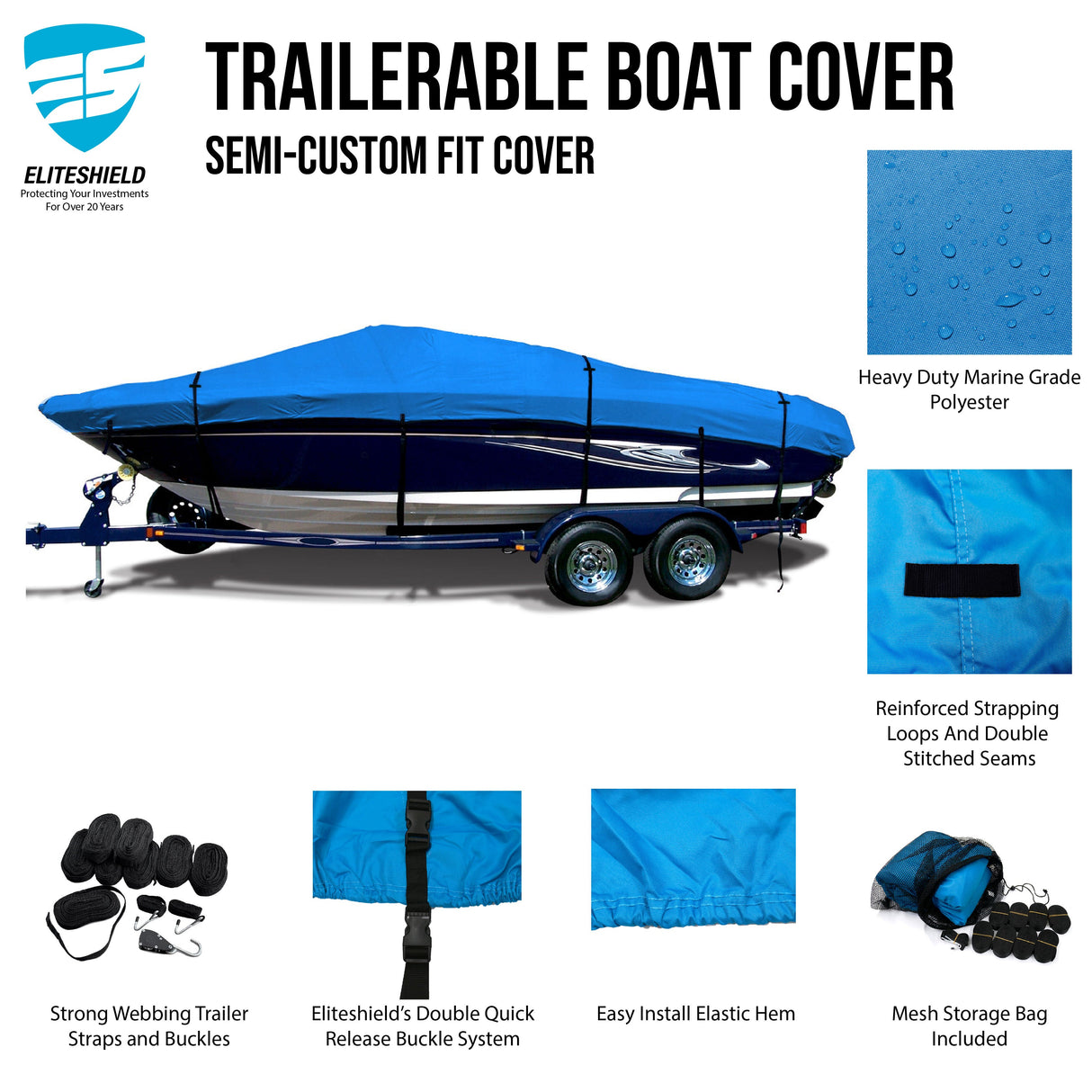 ELITESHIELD
Protecting Your Investments
For Over 20 Years

TRAILERABLE BOAT COVER
SEMI-CUSTOM FIT COVER

Heavy Duty Marine Grade Polyester

Reinforced Strapping Loops And Double Stitched Seams

Strong Webbing Trailer Straps and Buckles

Eliteshield's Double Quick Release Buckle System

Easy Install Elastic Hem

Mesh Storage Bag Included