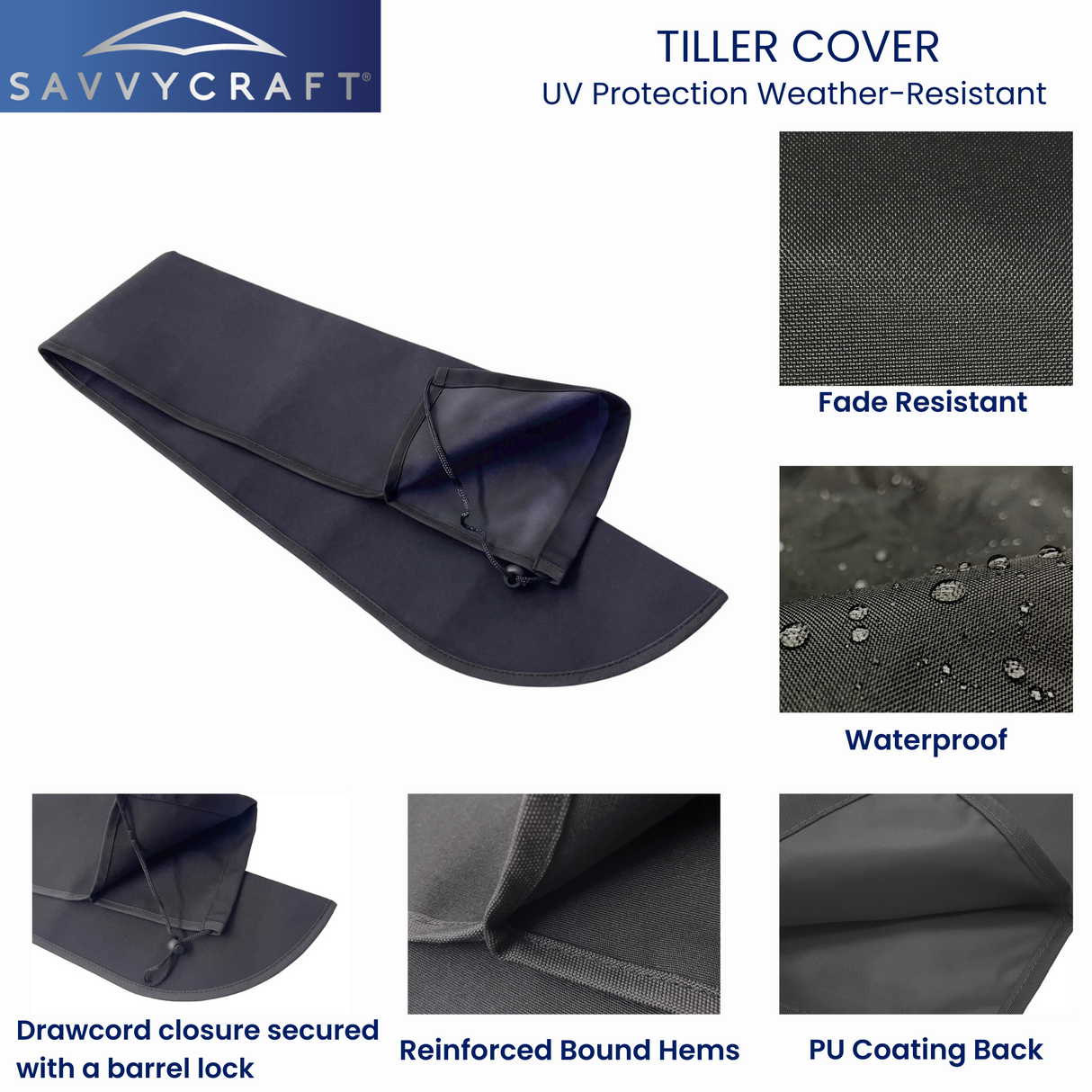 SAVVYCRAFT®

TILLER COVER
UV Protection Weather-Resistant

Fade Resistant

Waterproof

Drawcord closure secured with a barrel lock

Reinforced Bound Hems

PU Coating Back