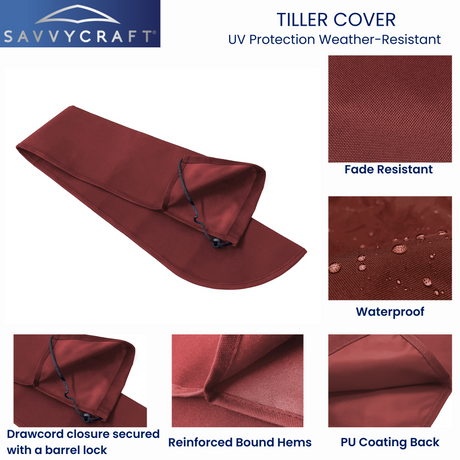 SAVVYCRAFT®

TILLER COVER
UV Protection Weather-Resistant

Fade Resistant

Waterproof

Drawcord closure secured with a barrel lock

Reinforced Bound Hems

PU Coating Back