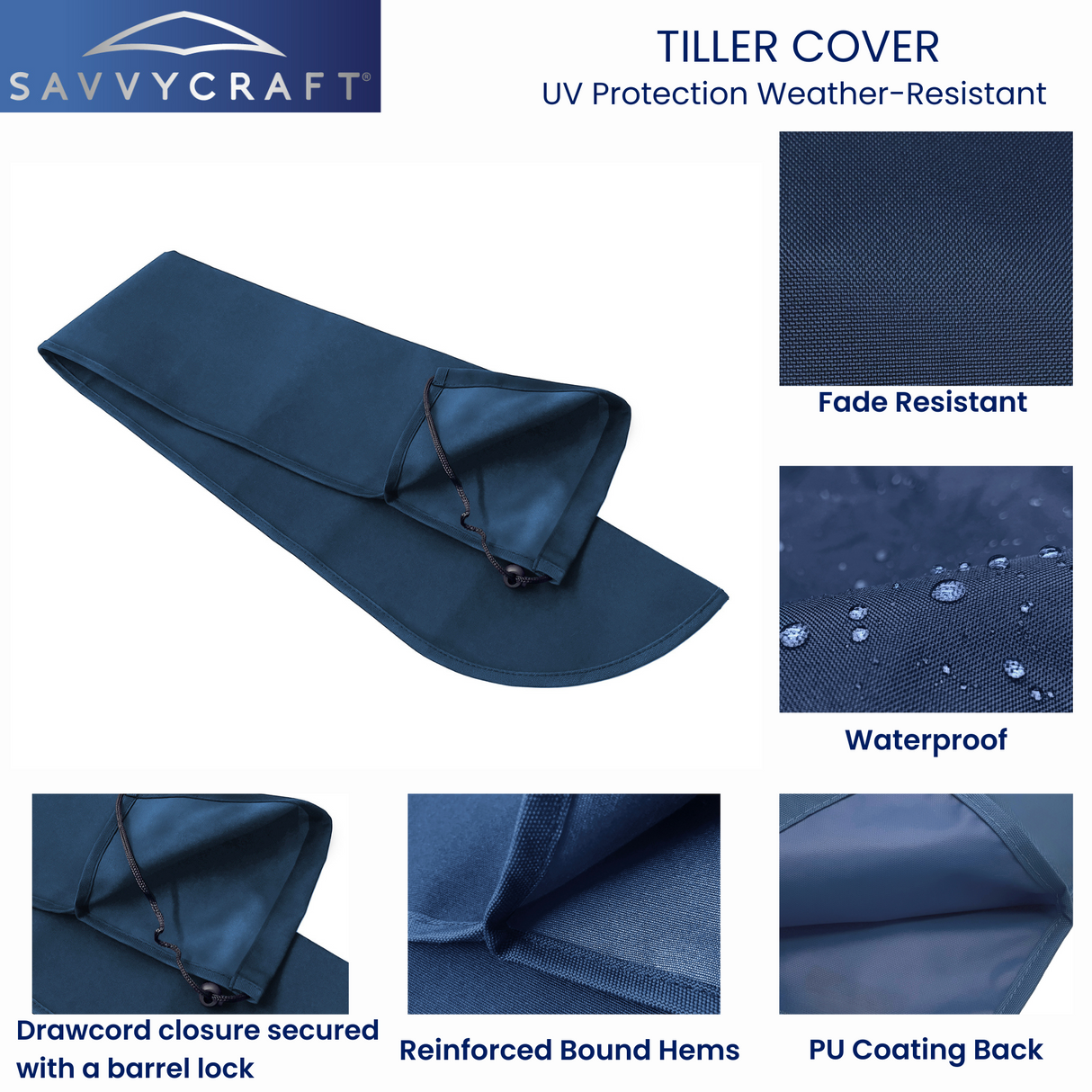 SAVVYCRAFT®

TILLER COVER
UV Protection Weather-Resistant

Fade Resistant

Waterproof

Drawcord closure secured with a barrel lock

Reinforced Bound Hems

PU Coating Back