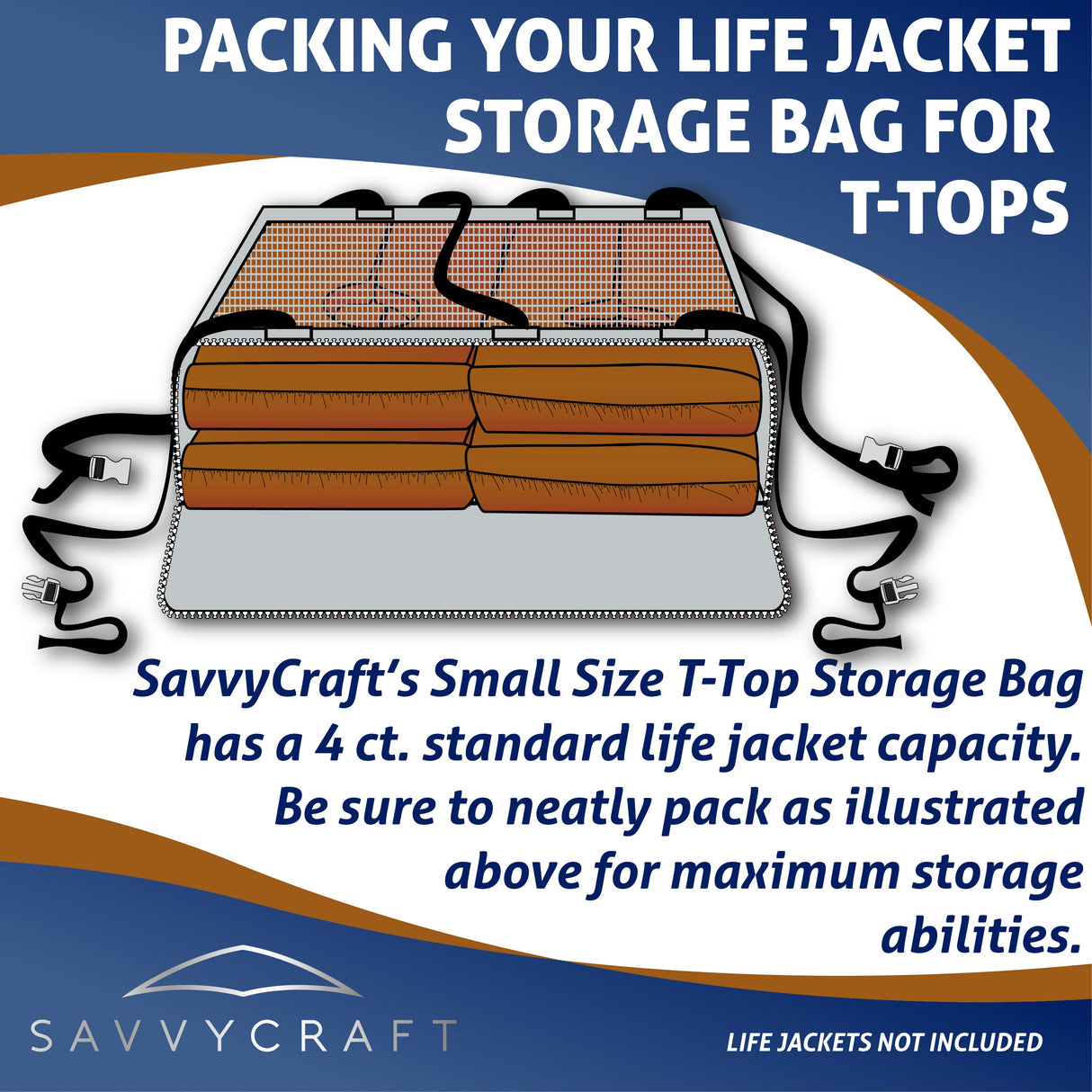 PACKING YOUR LIFE JACKET STORAGE BAG FOR T-TOPS

SavvyCraft's Small Size T-Top Storage Bag has a 4 ct. standard life jacket capacity. Be sure to neatly pack as illustrated above for maximum storage abilities.

SAVVYCRAFT

LIFE JACKETS NOT INCLUDED