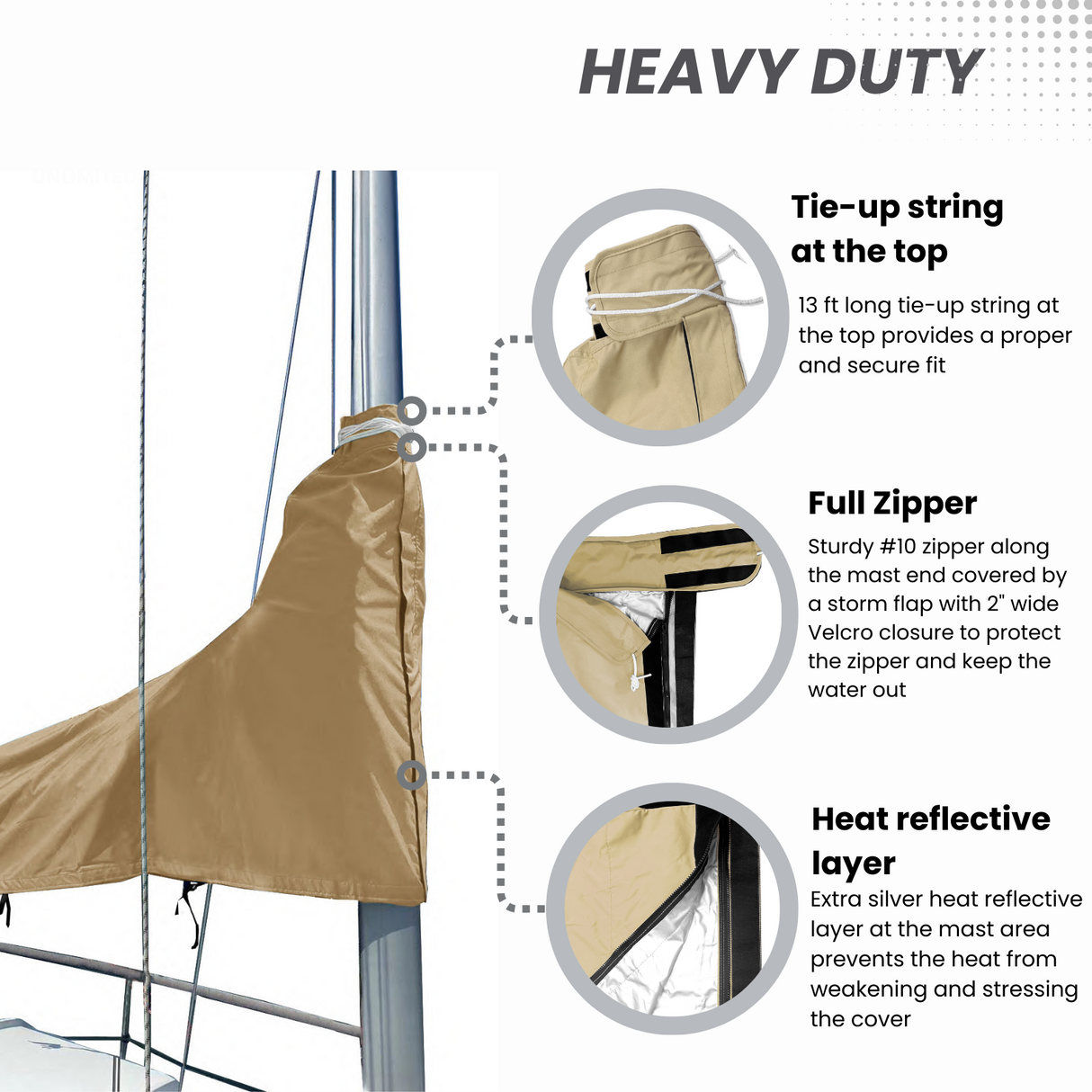 HEAVY DUTY

Tie-up string at the top

13 ft long tie-up string at the top provides a proper and secure fit

Full Zipper

Sturdy #10 zipper along the mast end covered by a storm flap with 2" wide Velcro closure to protect the zipper and keep the water out

Heat reflective layer

Extra silver heat reflective layer at the mast area prevents the heat from weakening and stressing the cover