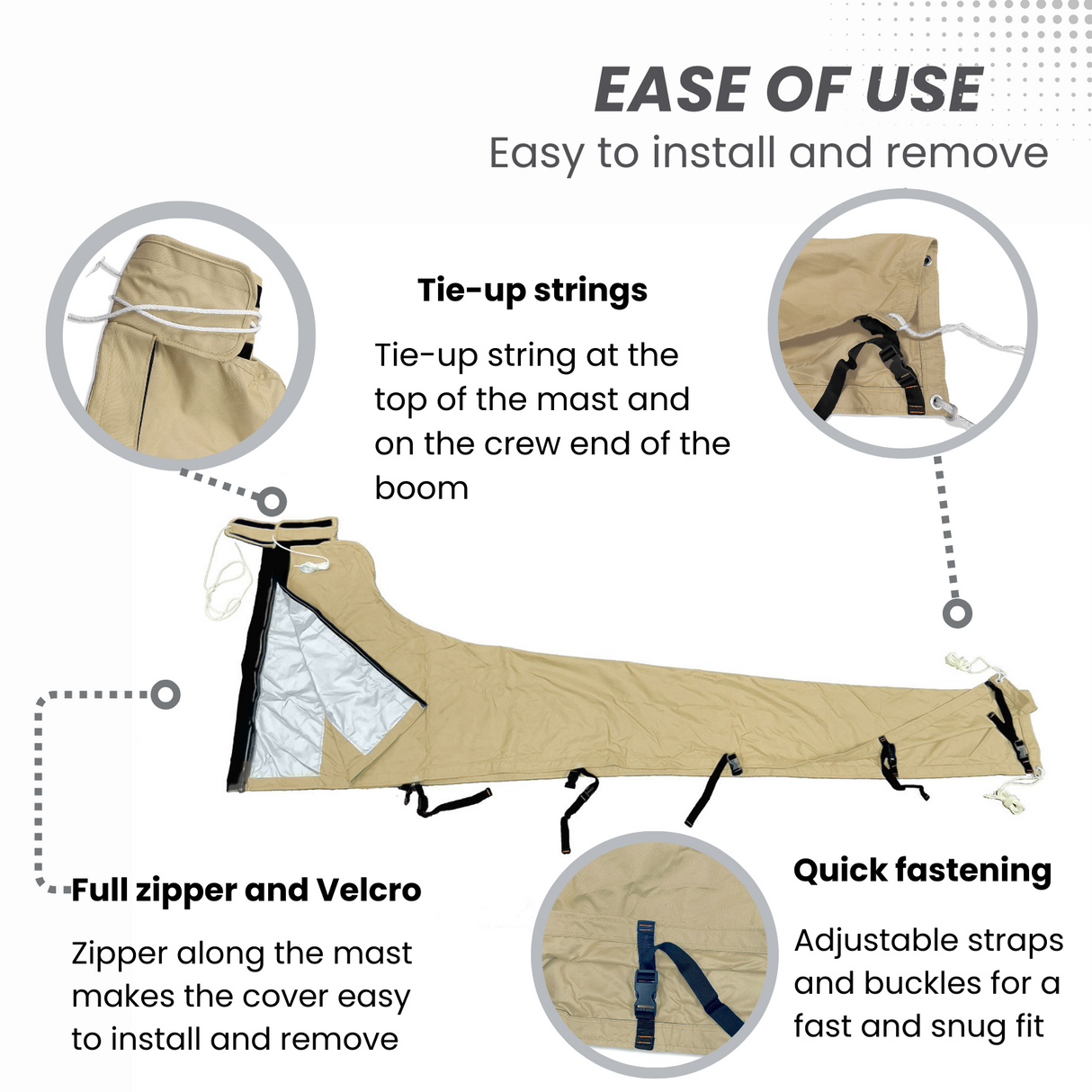 EASE OF USE
Easy to install and remove

Tie-up strings

Tie-up string at the top of the mast and on the crew end of the boom

Full zipper and Velcro

Zipper along the mast makes the cover easy to install and remove

Quick fastening

Adjustable straps and buckles for a fast and snug fit