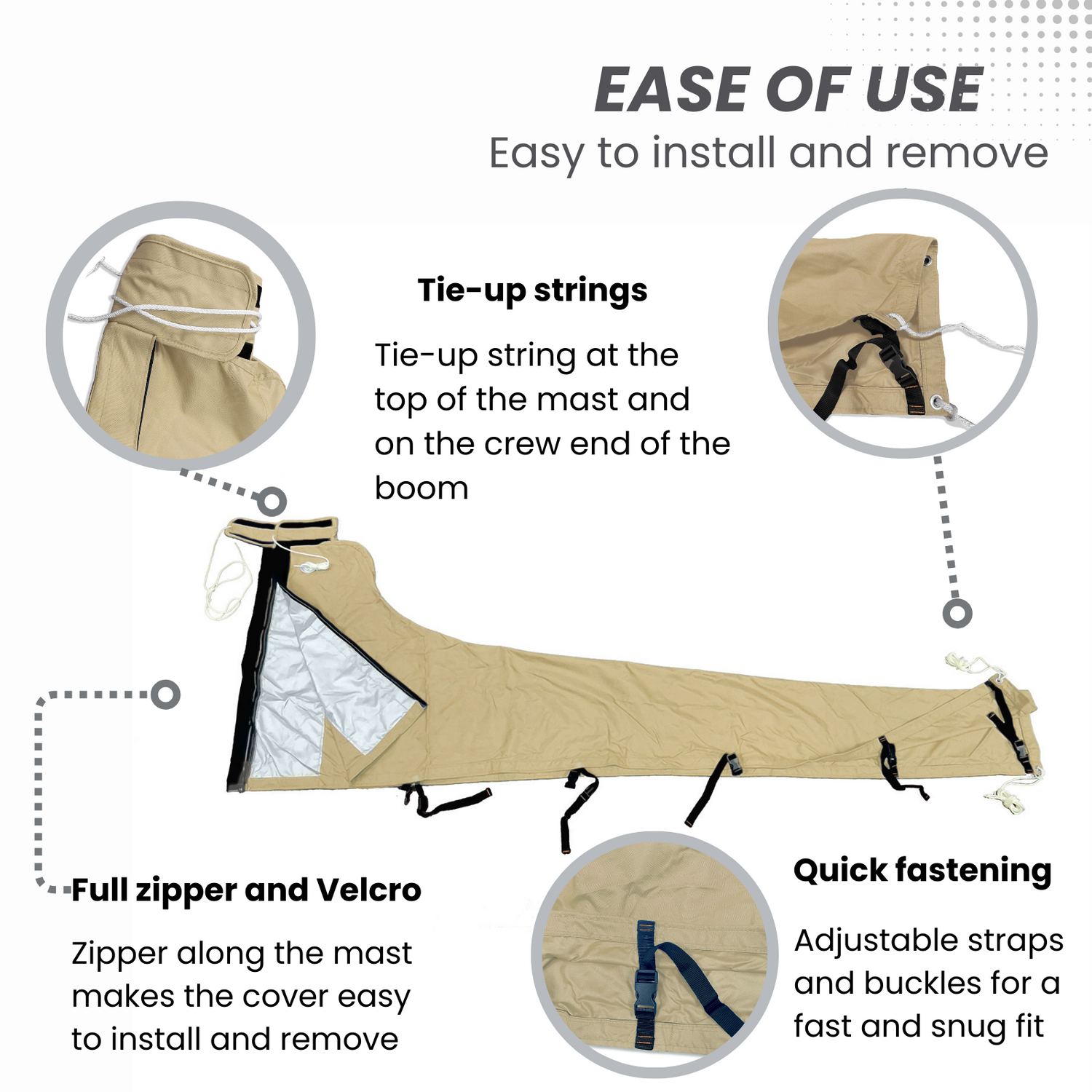 EASE OF USE
Easy to install and remove

Tie-up strings

Tie-up string at the top of the mast and on the crew end of the boom

Full zipper and Velcro

Zipper along the mast makes the cover easy to install and remove

Quick fastening

Adjustable straps and buckles for a fast and snug fit