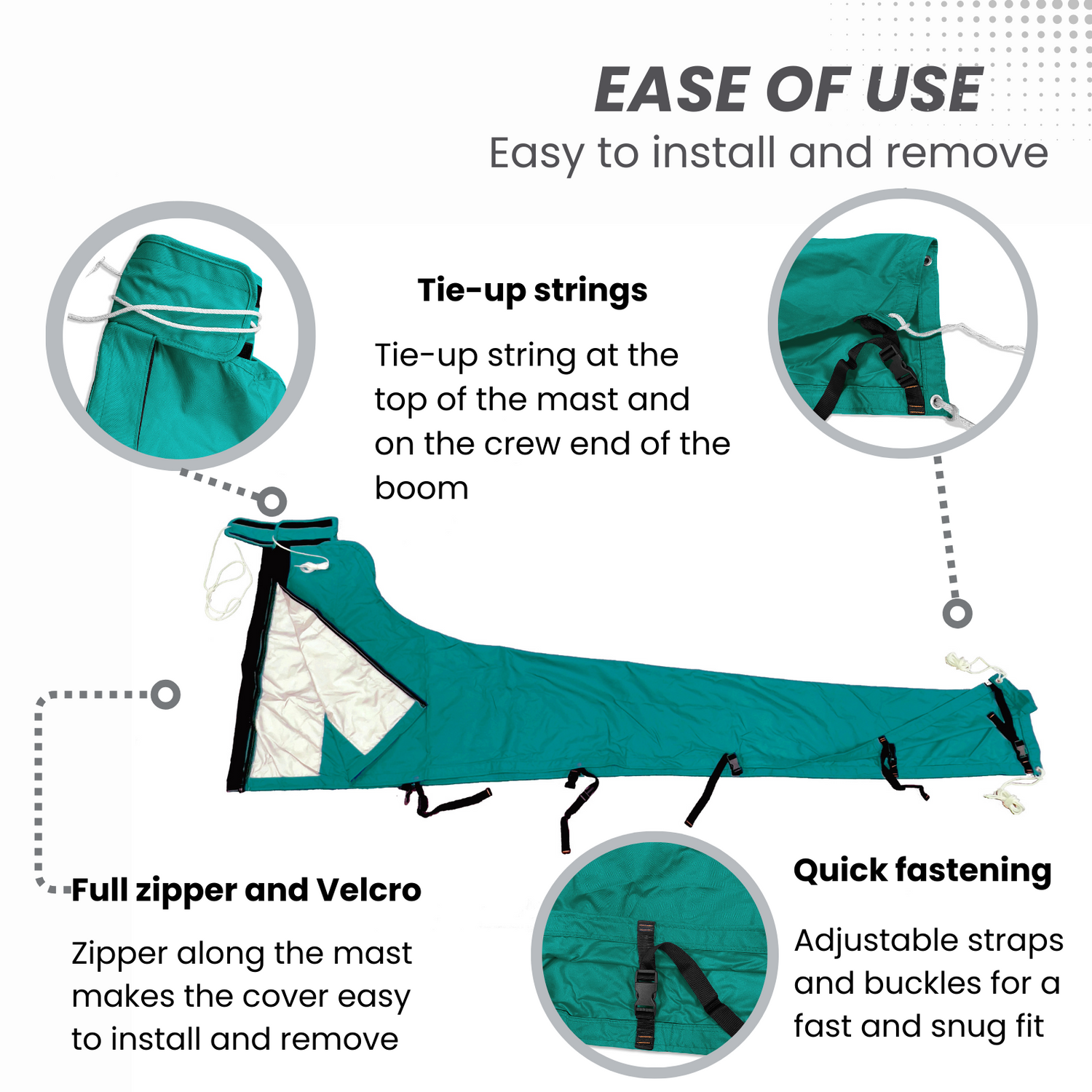 EASE OF USE
Easy to install and remove

Tie-up strings

Tie-up string at the top of the mast and on the crew end of the boom

Full zipper and Velcro

Zipper along the mast makes the cover easy to install and remove

Quick fastening

Adjustable straps and buckles for a fast and snug fit