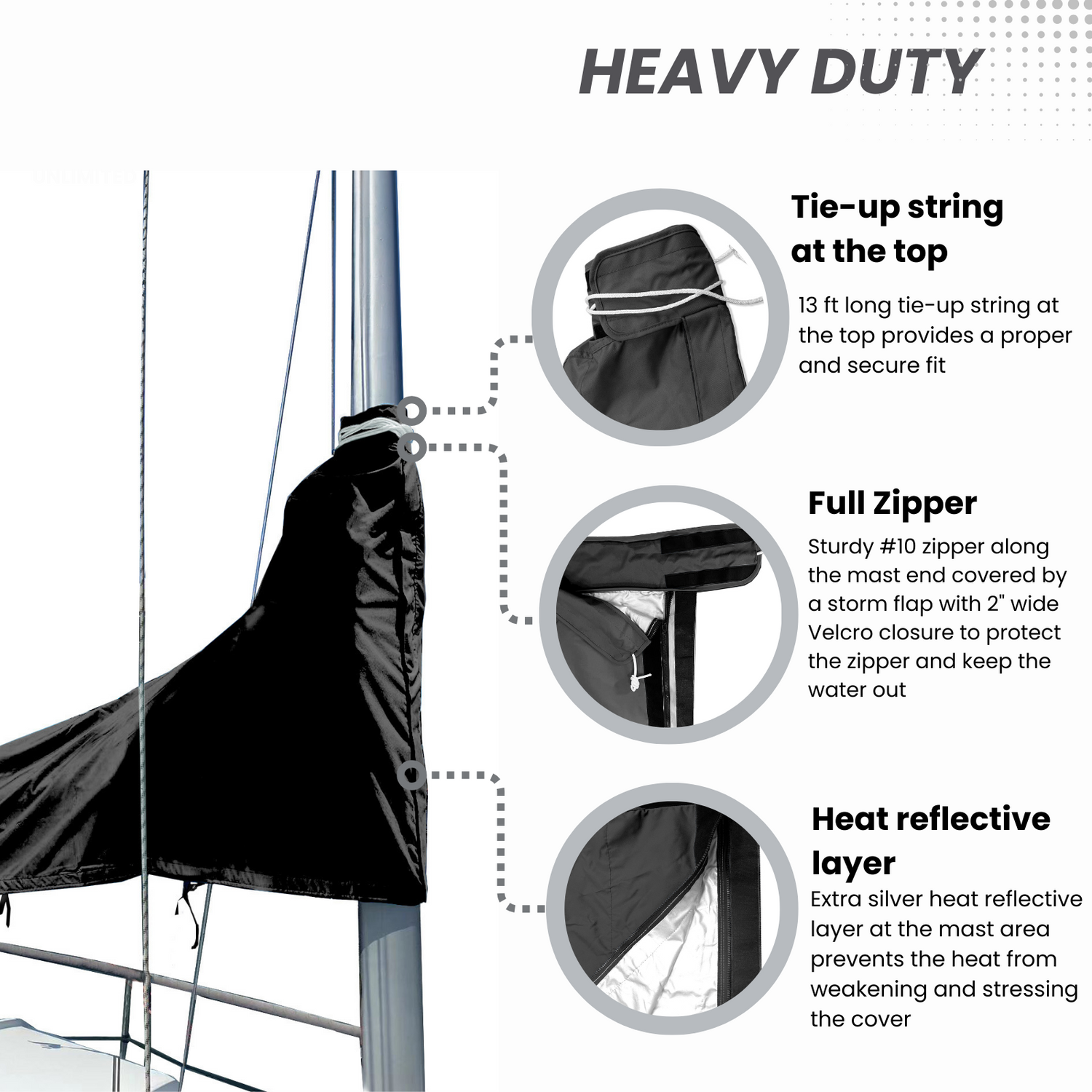 HEAVY DUTY

Tie-up string at the top

13 ft long tie-up string at the top provides a proper and secure fit

Full Zipper

Sturdy #10 zipper along the mast end covered by a storm flap with 2" wide Velcro closure to protect the zipper and keep the water out

Heat reflective layer

Extra silver heat reflective layer at the mast area prevents the heat from weakening and stressing the cover