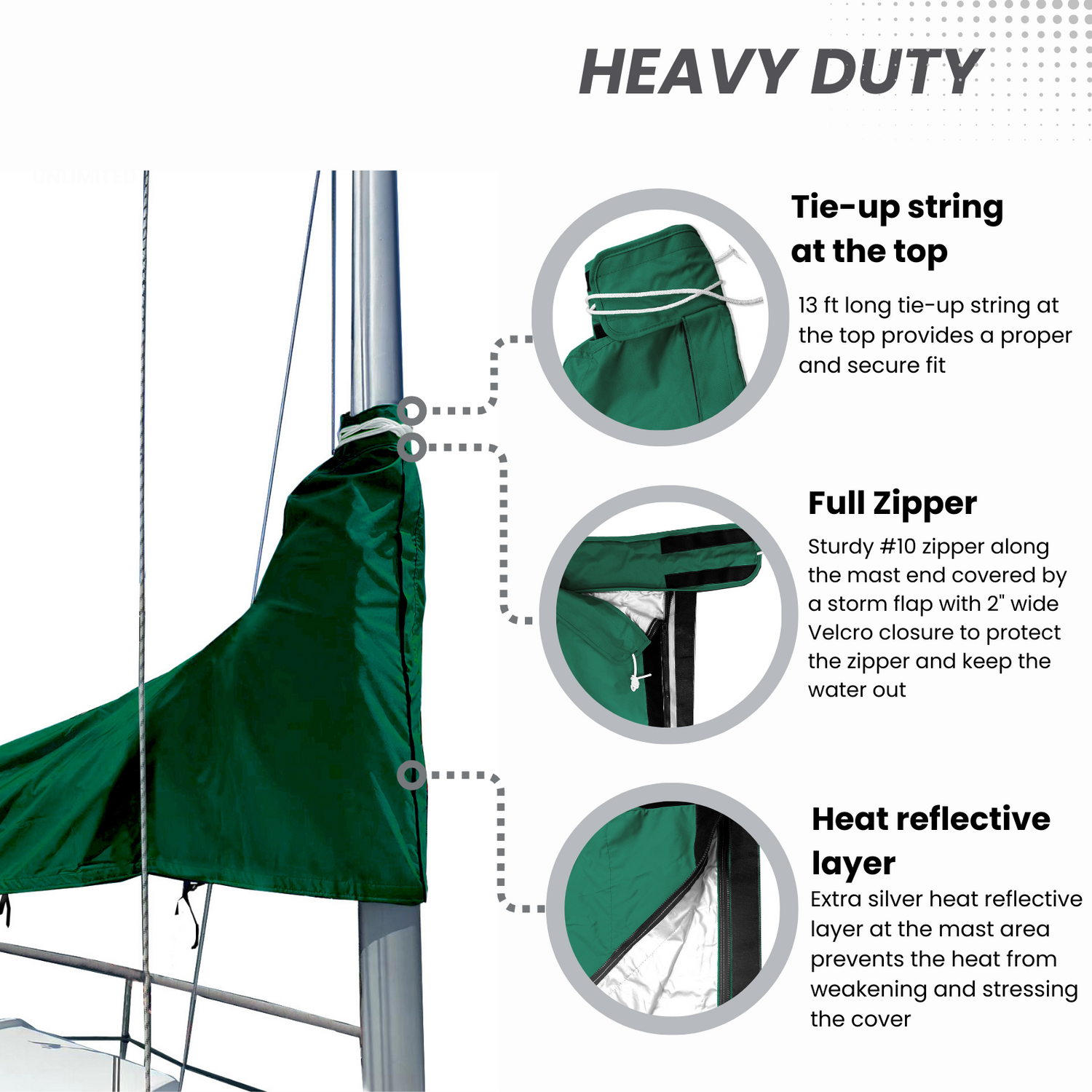 HEAVY DUTY

Tie-up string at the top

13 ft long tie-up string at the top provides a proper and secure fit

Full Zipper

Sturdy #10 zipper along the mast end covered by a storm flap with 2" wide Velcro closure to protect the zipper and keep the water out

Heat reflective layer

Extra silver heat reflective layer at the mast area prevents the heat from weakening and stressing the cover