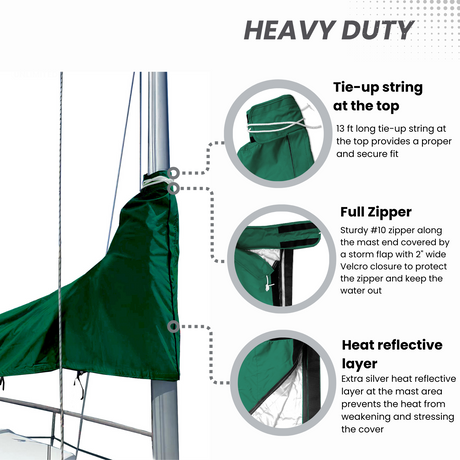 HEAVY DUTY

Tie-up string at the top

13 ft long tie-up string at the top provides a proper and secure fit

Full Zipper

Sturdy #10 zipper along the mast end covered by a storm flap with 2" wide Velcro closure to protect the zipper and keep the water out

Heat reflective layer

Extra silver heat reflective layer at the mast area prevents the heat from weakening and stressing the cover