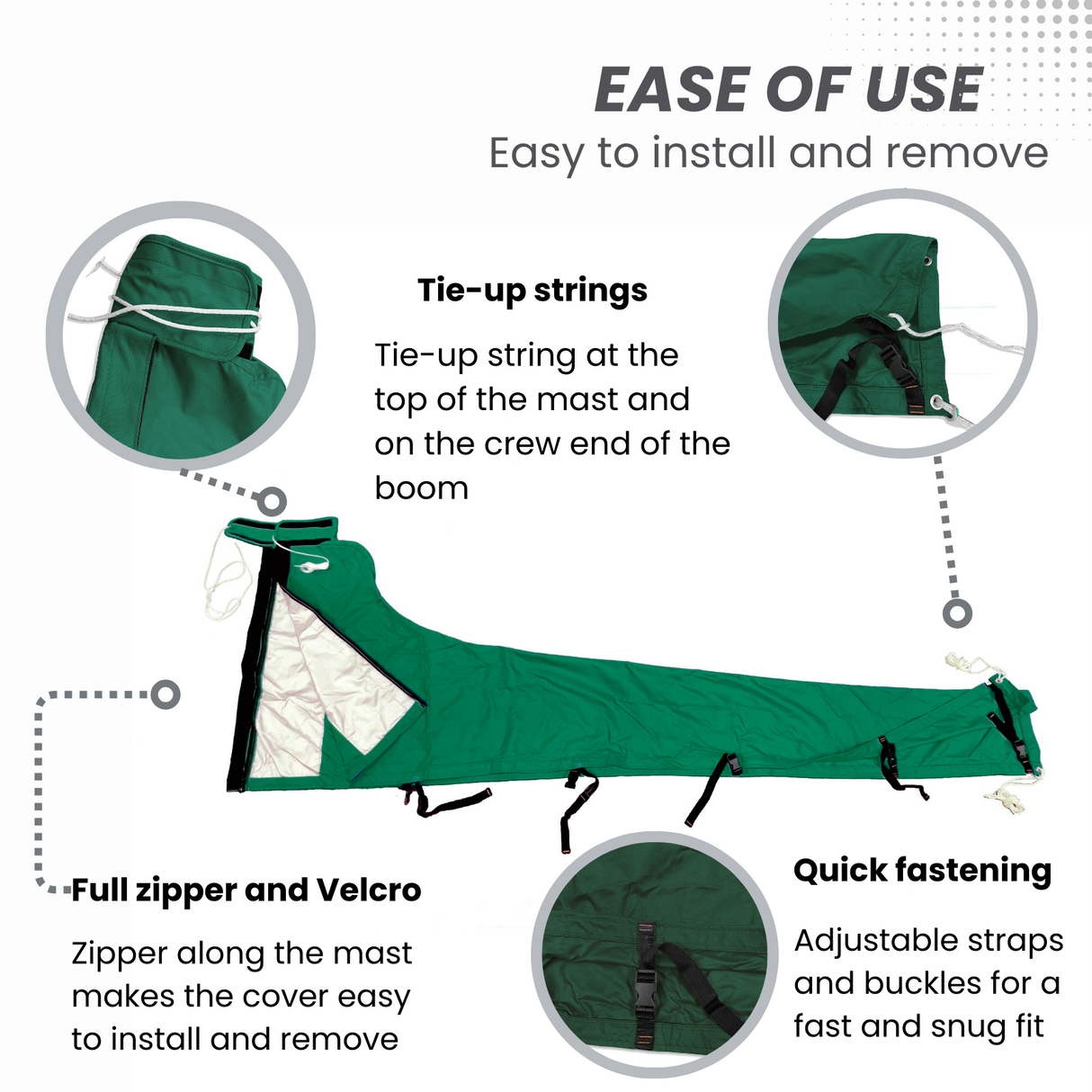 EASE OF USE
Easy to install and remove

Tie-up strings

Tie-up string at the top of the mast and on the crew end of the boom

Full zipper and Velcro

Zipper along the mast makes the cover easy to install and remove

Quick fastening

Adjustable straps and buckles for a fast and snug fit