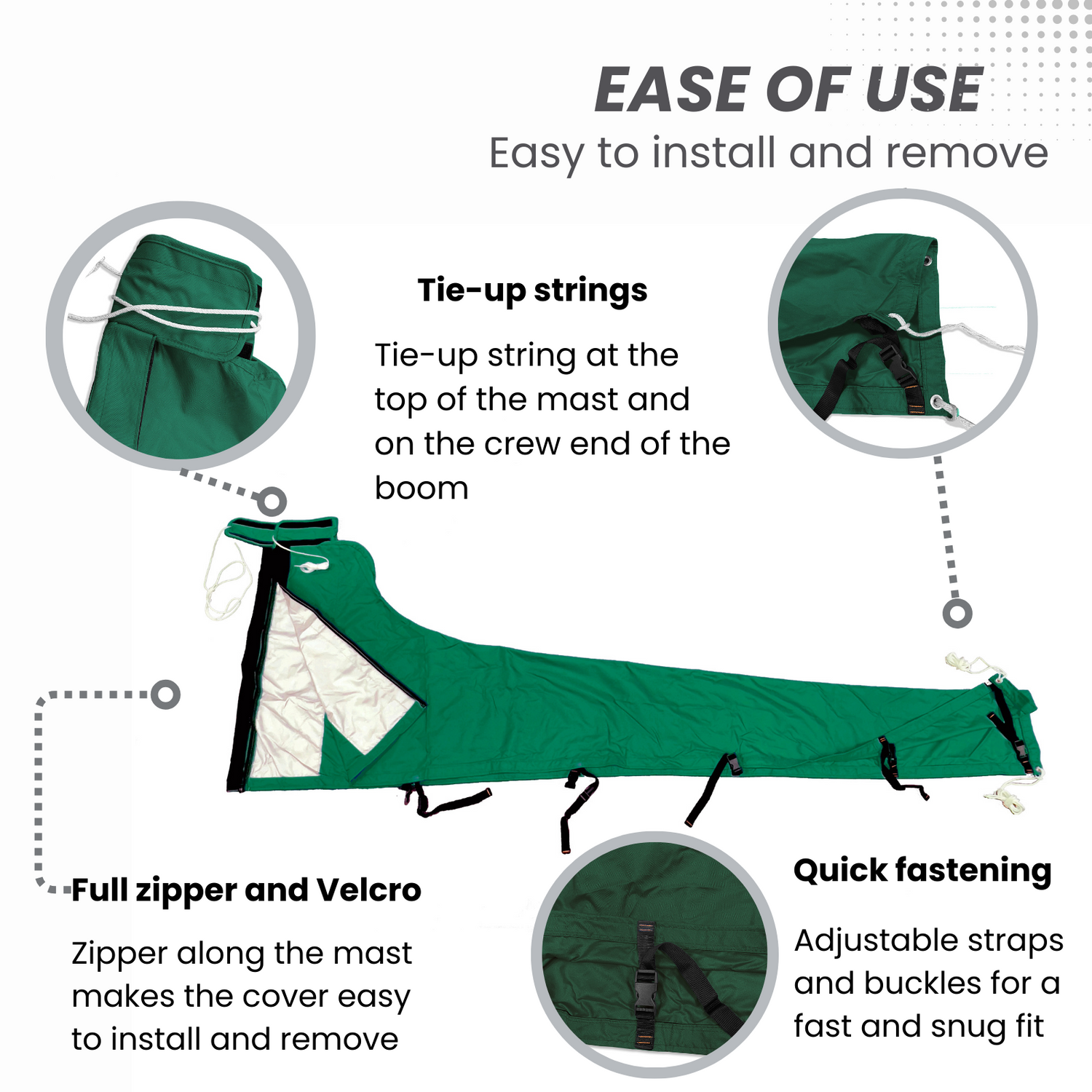 EASE OF USE
Easy to install and remove

Tie-up strings

Tie-up string at the top of the mast and on the crew end of the boom

Full zipper and Velcro

Zipper along the mast makes the cover easy to install and remove

Quick fastening

Adjustable straps and buckles for a fast and snug fit