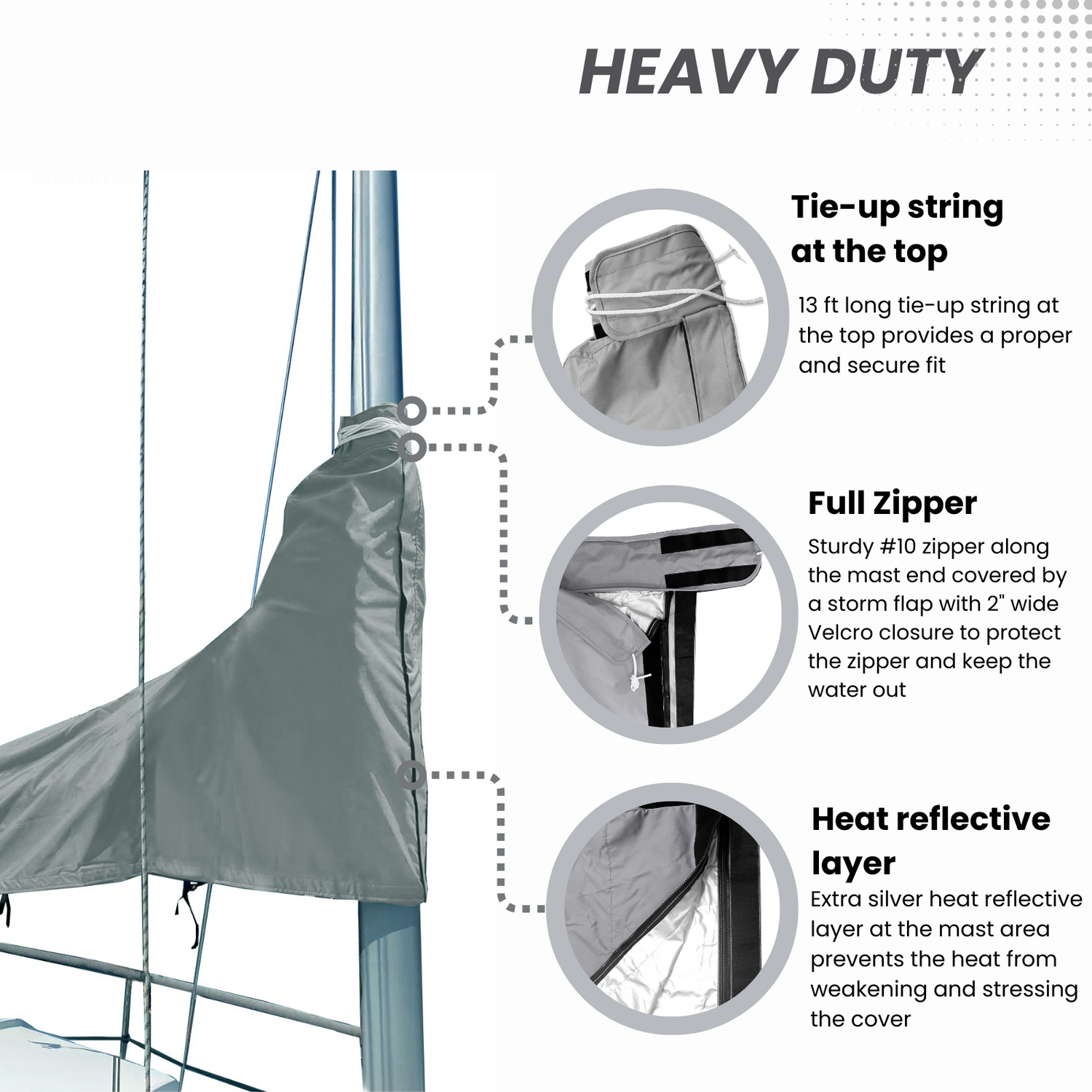 HEAVY DUTY

Tie-up string at the top

13 ft long tie-up string at the top provides a proper and secure fit

Full Zipper

Sturdy #10 zipper along the mast end covered by a storm flap with 2" wide Velcro closure to protect the zipper and keep the water out

Heat reflective layer

Extra silver heat reflective layer at the mast area prevents the heat from weakening and stressing the cover