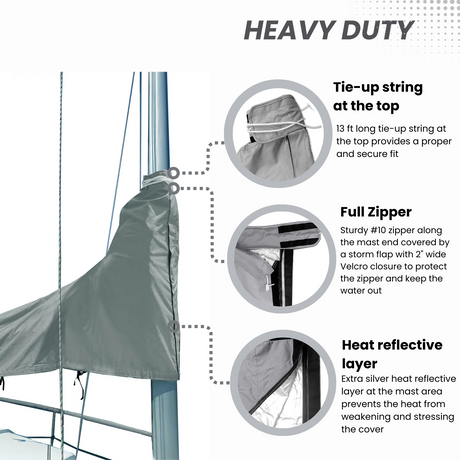 HEAVY DUTY

Tie-up string at the top

13 ft long tie-up string at the top provides a proper and secure fit

Full Zipper

Sturdy #10 zipper along the mast end covered by a storm flap with 2" wide Velcro closure to protect the zipper and keep the water out

Heat reflective layer

Extra silver heat reflective layer at the mast area prevents the heat from weakening and stressing the cover