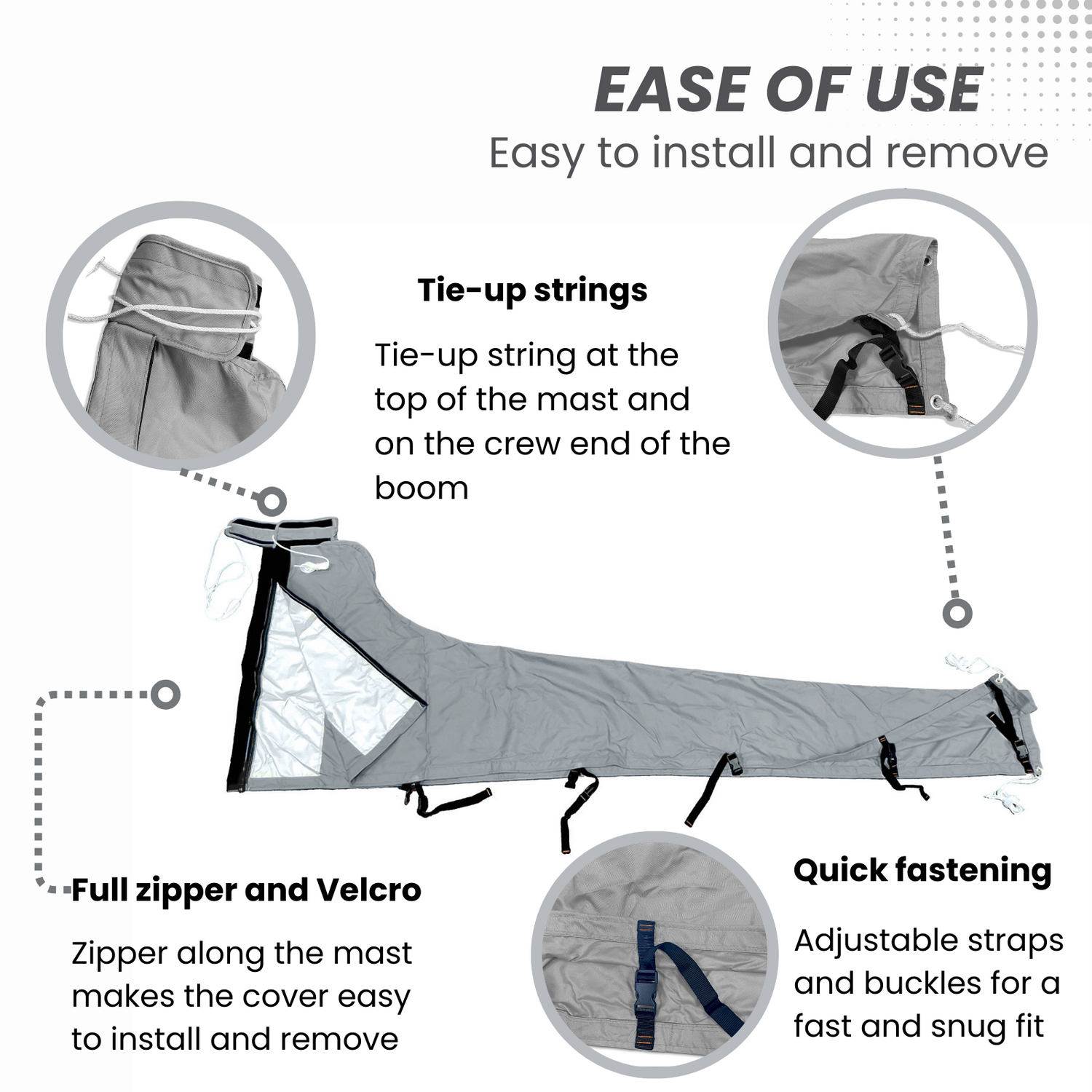 EASE OF USE
Easy to install and remove

Tie-up strings

Tie-up string at the top of the mast and on the crew end of the boom

Full zipper and Velcro

Zipper along the mast makes the cover easy to install and remove

Quick fastening

Adjustable straps and buckles for a fast and snug fit