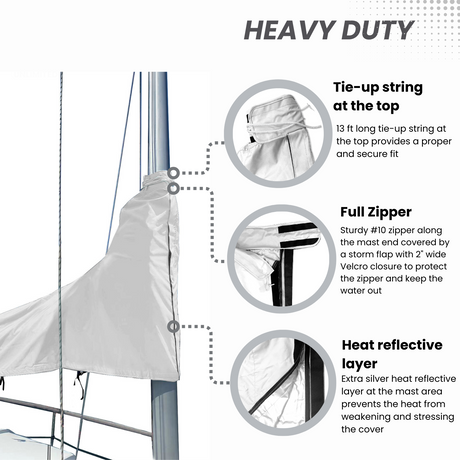 HEAVY DUTY

Tie-up string at the top

13 ft long tie-up string at the top provides a proper and secure fit

Full Zipper

Sturdy #10 zipper along the mast end covered by a storm flap with 2" wide Velcro closure to protect the zipper and keep the water out

Heat reflective layer

Extra silver heat reflective layer at the mast area prevents the heat from weakening and stressing the cover