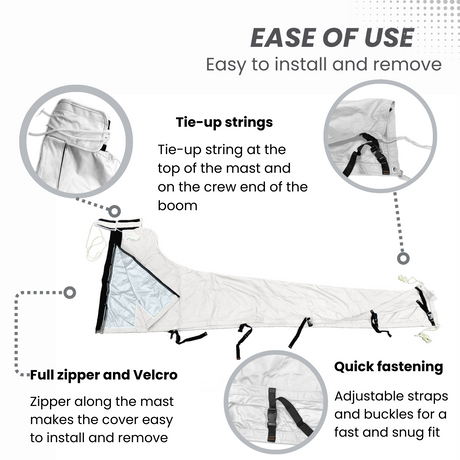 EASE OF USE
Easy to install and remove

Tie-up strings

Tie-up string at the top of the mast and on the crew end of the boom

Full zipper and Velcro

Zipper along the mast makes the cover easy to install and remove

Quick fastening

Adjustable straps and buckles for a fast and snug fit