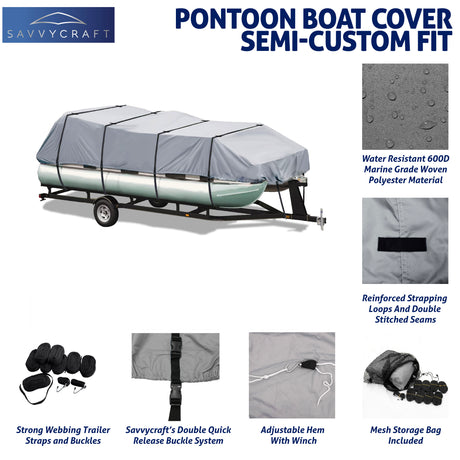 SAVVYCRAFT

PONTOON BOAT COVER
SEMI-CUSTOM FIT

Water Resistant 600D Marine Grade Woven Polyester Material

Reinforced Strapping Loops And Double Stitched Seams

Strong Webbing Trailer Straps and Buckles

Savvycraft's Double Quick Release Buckle System

Adjustable Hem With Winch

Mesh Storage Bag Included